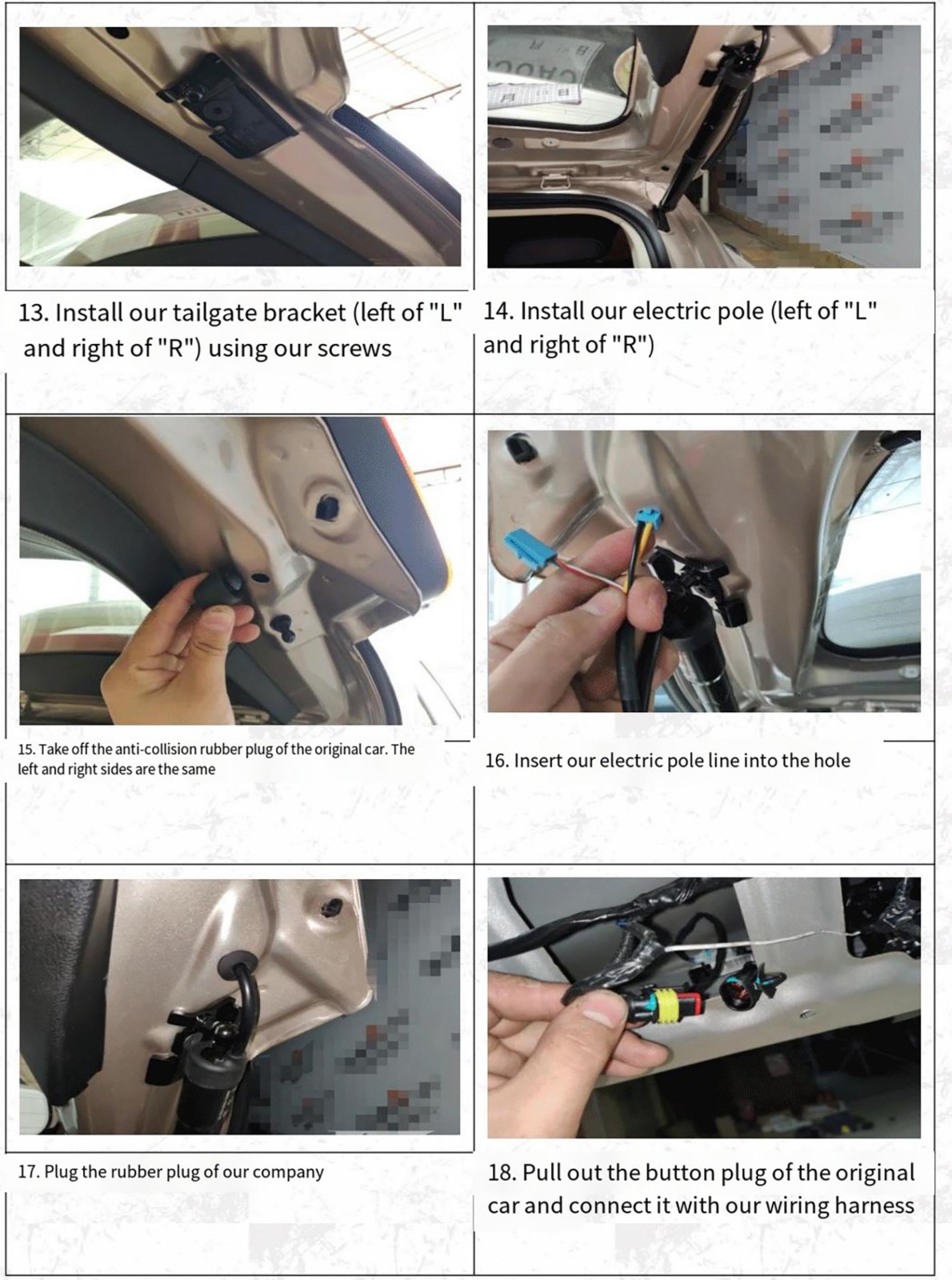 13. Install our tailgate bracket (left of "L" and right of "R") using our screws

14. Install our electric pole (left of "L" and right of "R")

15. Take off the anti-collision rubber plug of the original car. The left and right sides are the same

16. Insert our electric pole line into the hole

17. Plug the rubber plug of our company

18. Pull out the button plug of the original car and connect it with our wiring harness