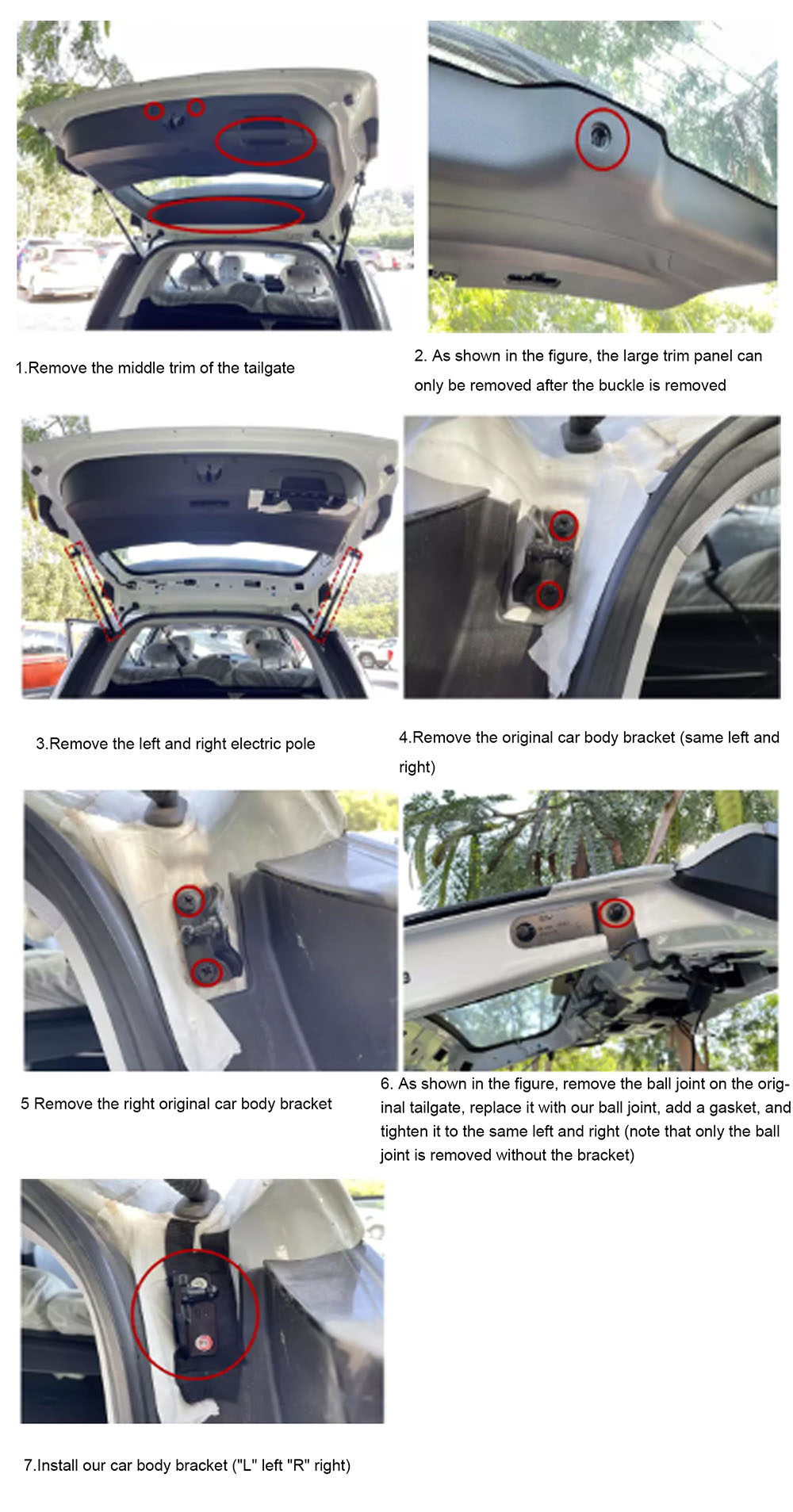 1.Remove the middle trim of the tailgate

2. As shown in the figure, the large trim panel can only be removed after the buckle is removed

3.Remove the left and right electric pole

4.Remove the original car body bracket (same left and right)

5 Remove the right original car body bracket

6. As shown in the figure, remove the ball joint on the original tailgate, replace it with our ball joint, add a gasket, and tighten it to the same left and right (note that only the ball joint is removed without the bracket)

7.Install our car body bracket ("L" left "R" right)