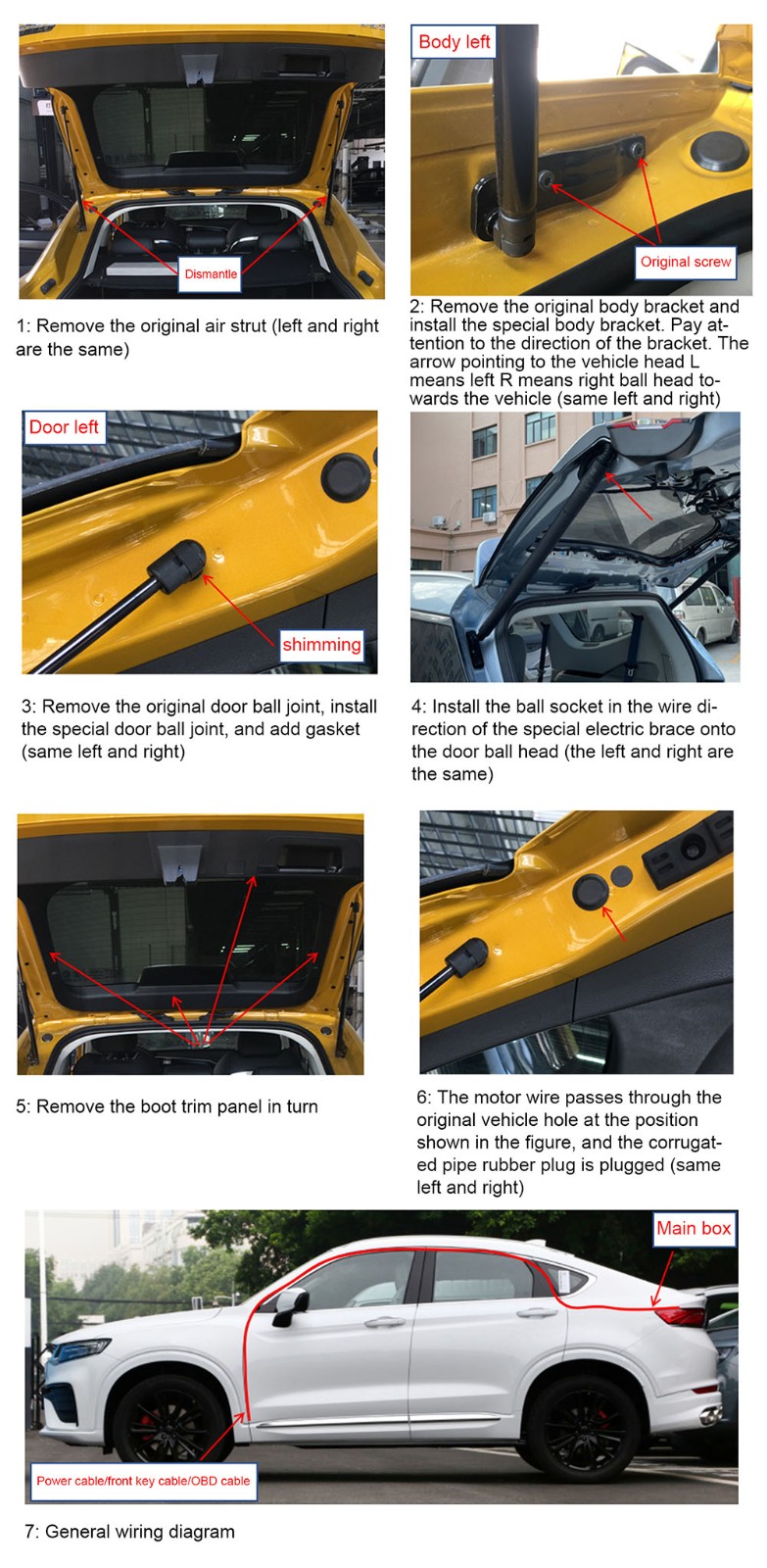 Dismantle

1: Remove the original air strut (left and right are the same)

Body left

Original screw

2: Remove the original body bracket and install the special body bracket. Pay attention to the direction of the bracket. The arrow pointing to the vehicle head L means left R means right ball head towards the vehicle (same left and right)

Door left

shimming

3: Remove the original door ball joint, install the special door ball joint, and add gasket (same left and right)

4: Install the ball socket in the wire direction of the special electric brace onto the door ball head (the left and right are the same)

5: Remove the boot trim panel in turn

6: The motor wire passes through the original vehicle hole at the position shown in the figure, and the corrugated pipe rubber plug is plugged (same left and right)

Main box

Power cable/front key cable/OBD cable

7: General wiring diagram