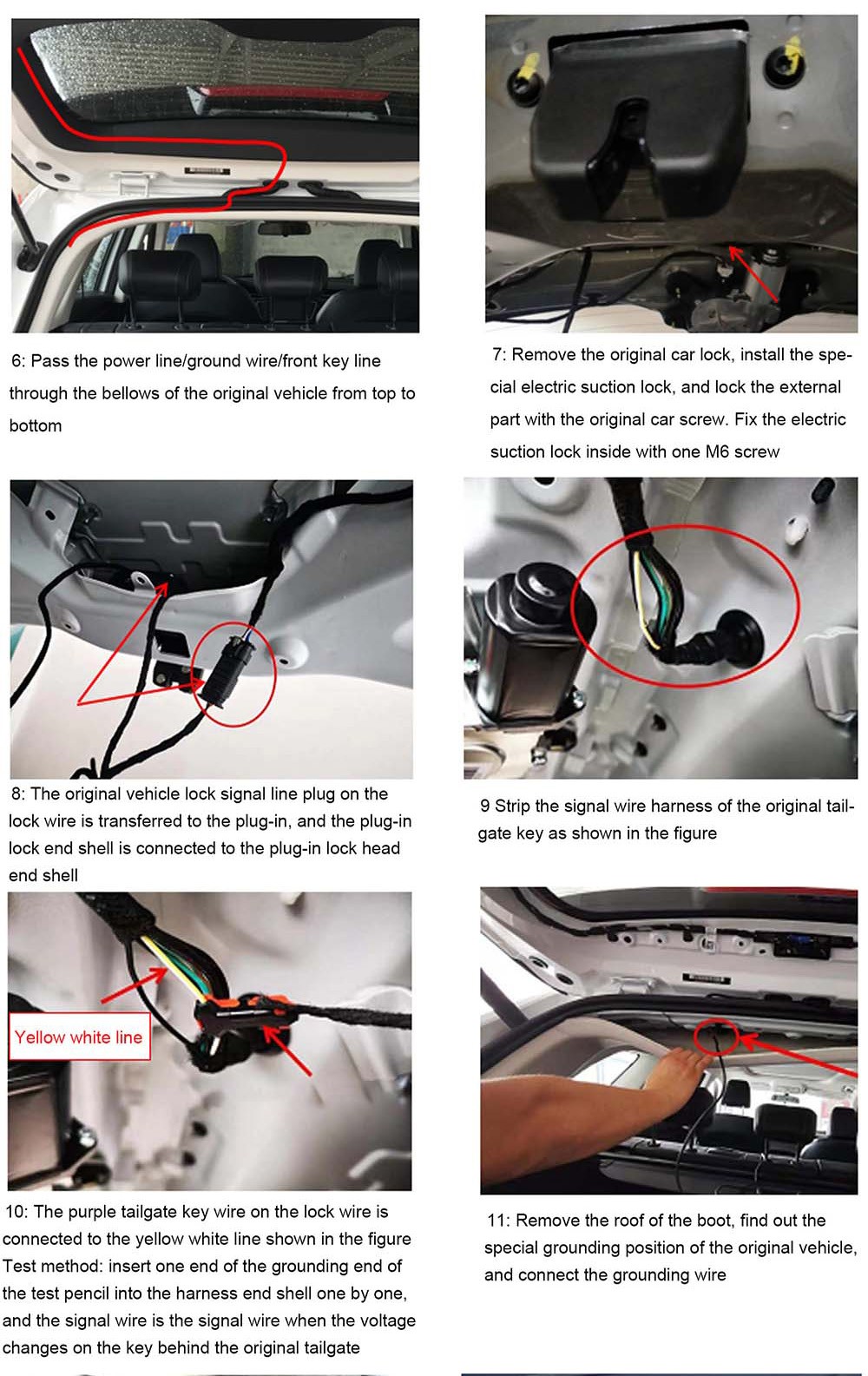 6: Pass the power line/ground wire/front key line through the bellows of the original vehicle from top to bottom

7: Remove the original car lock, install the special electric suction lock, and lock the external part with the original car screw. Fix the electric suction lock inside with one M6 screw

8: The original vehicle lock signal line plug on the lock wire is transferred to the plug-in, and the plug-in lock end shell is connected to the plug-in lock head end shell

9 Strip the signal wire harness of the original tailgate key as shown in the figure

Yellow white line

10: The purple tailgate key wire on the lock wire is connected to the yellow white line shown in the figure
Test method: insert one end of the grounding end of the test pencil into the harness end shell one by one, and the signal wire is the signal wire when the voltage changes on the key behind the original tailgate

11: Remove the roof of the boot, find out the special grounding position of the original vehicle, and connect the grounding wire