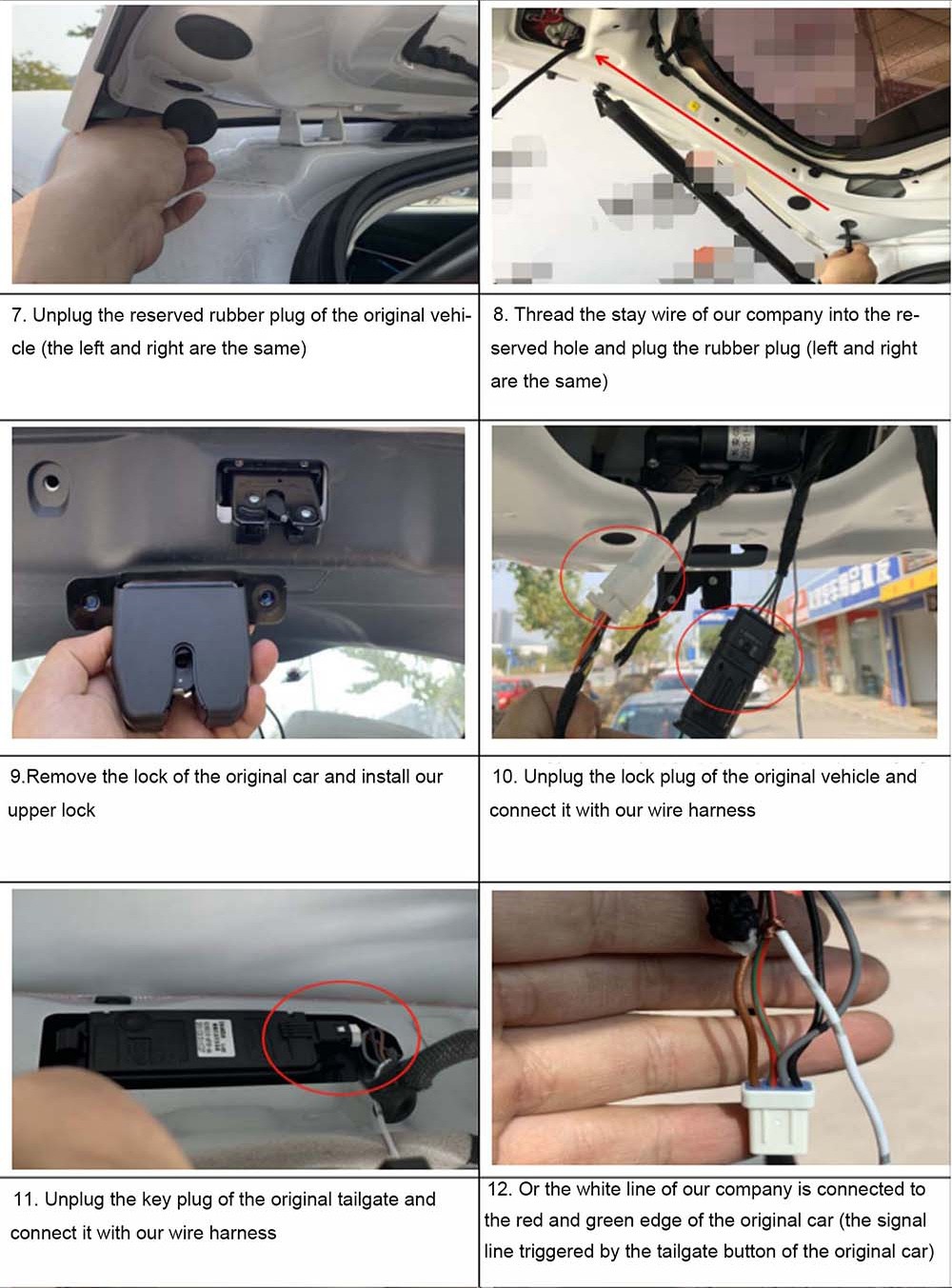 7. Unplug the reserved rubber plug of the original vehicle (the left and right are the same)

8. Thread the stay wire of our company into the reserved hole and plug the rubber plug (left and right are the same)

9.Remove the lock of the original car and install our upper lock

10. Unplug the lock plug of the original vehicle and connect it with our wire harness

11. Unplug the key plug of the original tailgate and connect it with our wire harness

12. Or the white line of our company is connected to the red and green edge of the original car (the signal line triggered by the tailgate button of the original car)