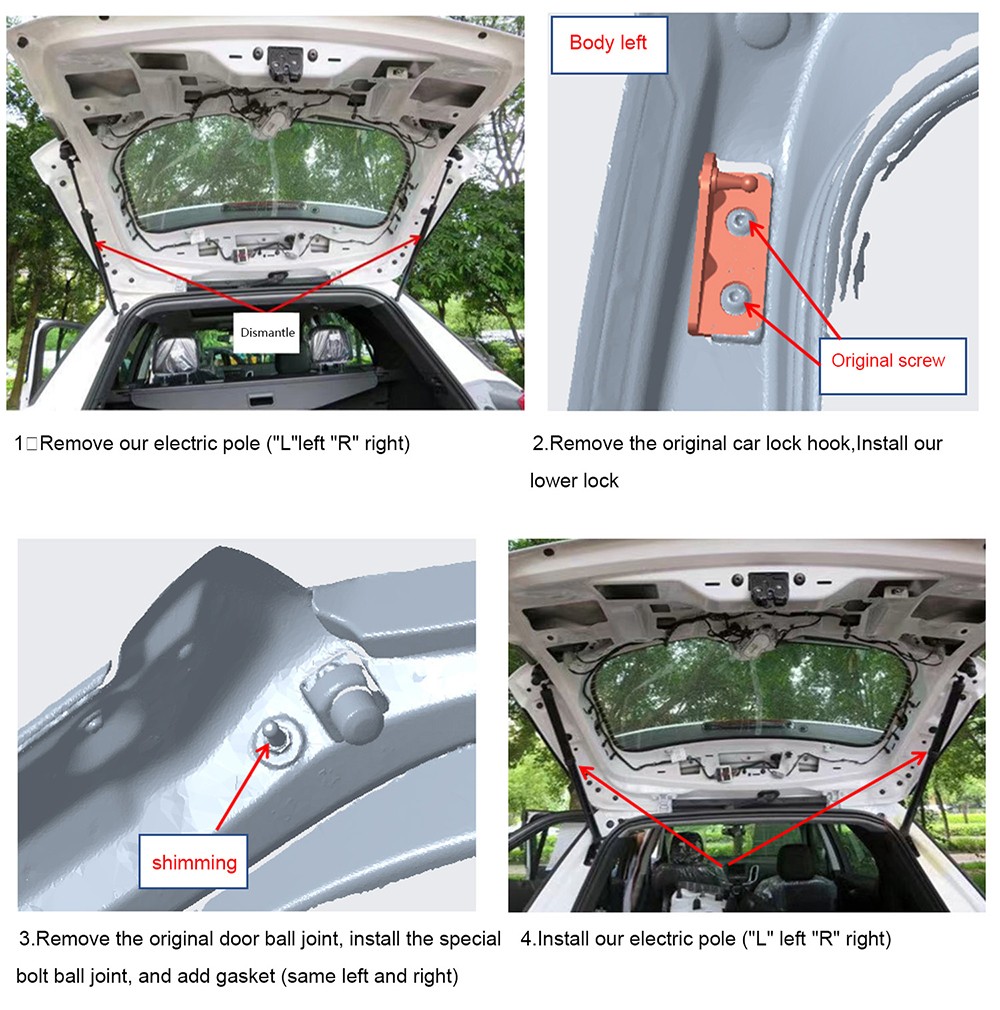 Dismantle

1□Remove our electric pole ("L"left "R" right)

Body left

Original screw

2.Remove the original car lock hook,Install our lower lock

shimming

3.Remove the original door ball joint, install the special bolt ball joint, and add gasket (same left and right)

4.Install our electric pole ("L" left "R" right)