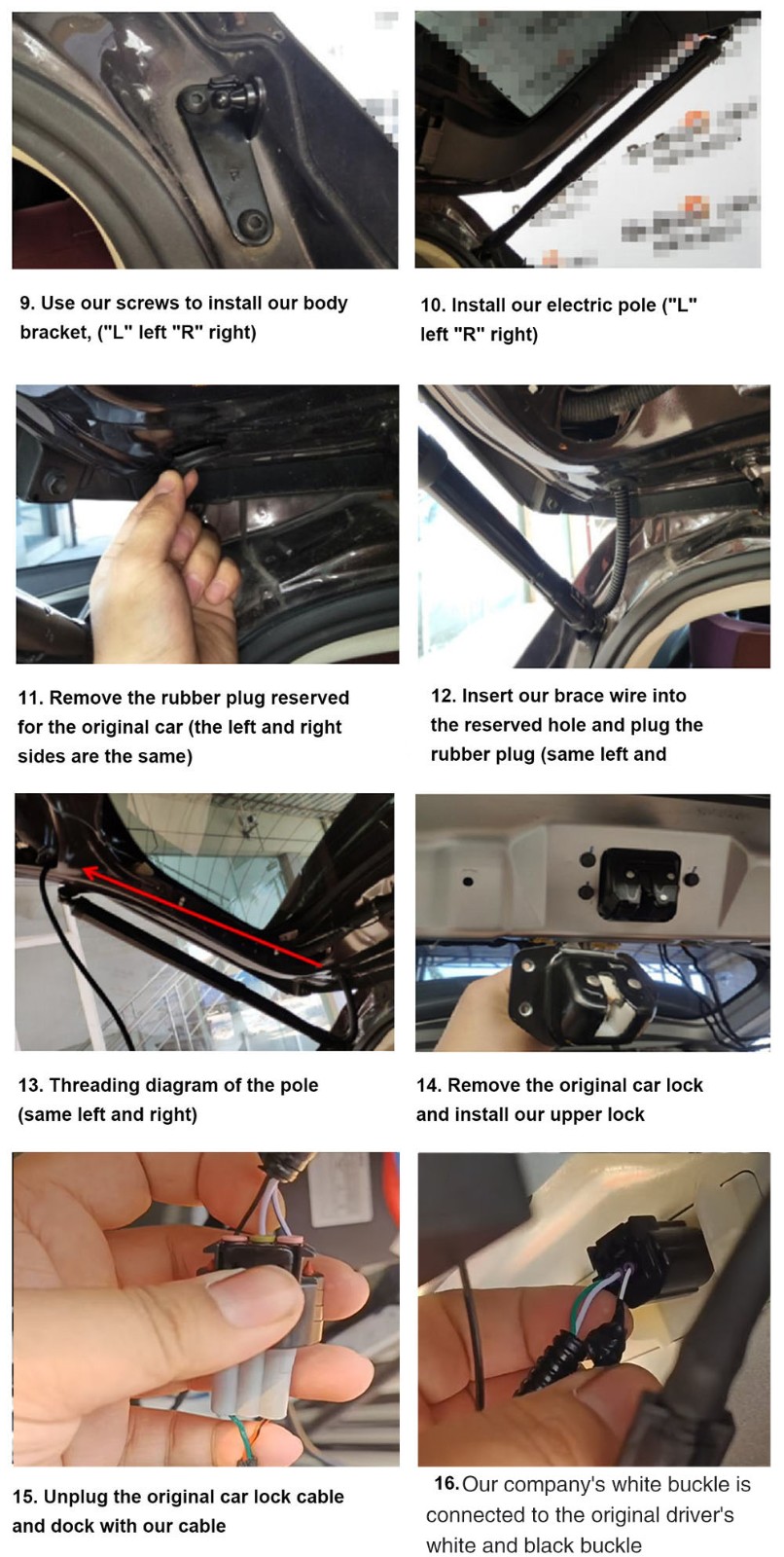 9. Use our screws to install our body bracket, ("L" left "R" right)

10. Install our electric pole ("L" left "R" right)

11. Remove the rubber plug reserved for the original car (the left and right sides are the same)

12. Insert our brace wire into the reserved hole and plug the rubber plug (same left and

13. Threading diagram of the pole (same left and right)

14. Remove the original car lock and install our upper lock

15. Unplug the original car lock cable and dock with our cable

16. Our company's white buckle is connected to the original driver's white and black buckle