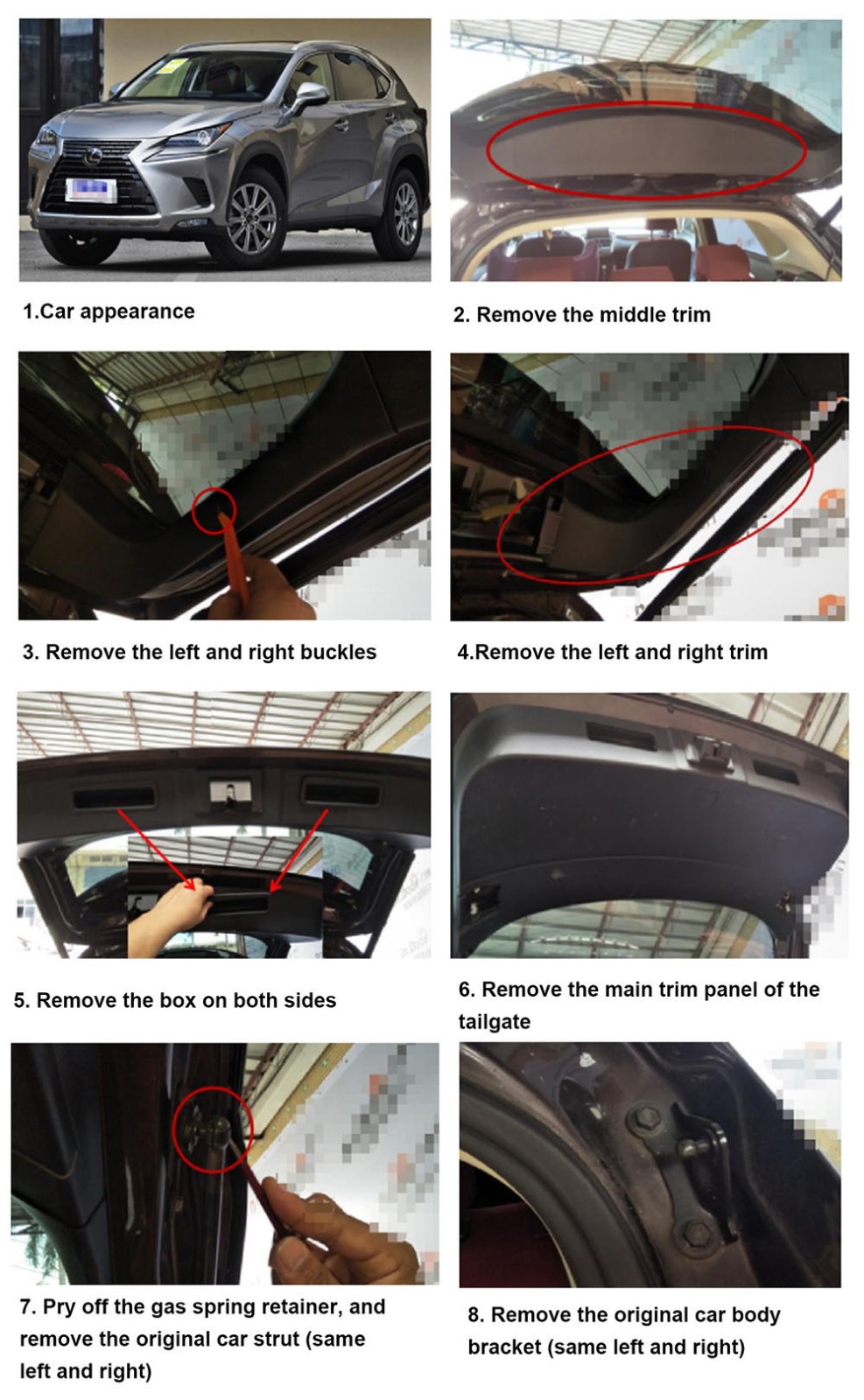 1.Car appearance

2. Remove the middle trim

3. Remove the left and right buckles

4.Remove the left and right trim

5. Remove the box on both sides

6. Remove the main trim panel of the tailgate

7. Pry off the gas spring retainer, and remove the original car strut (same left and right)

8. Remove the original car body bracket (same left and right)