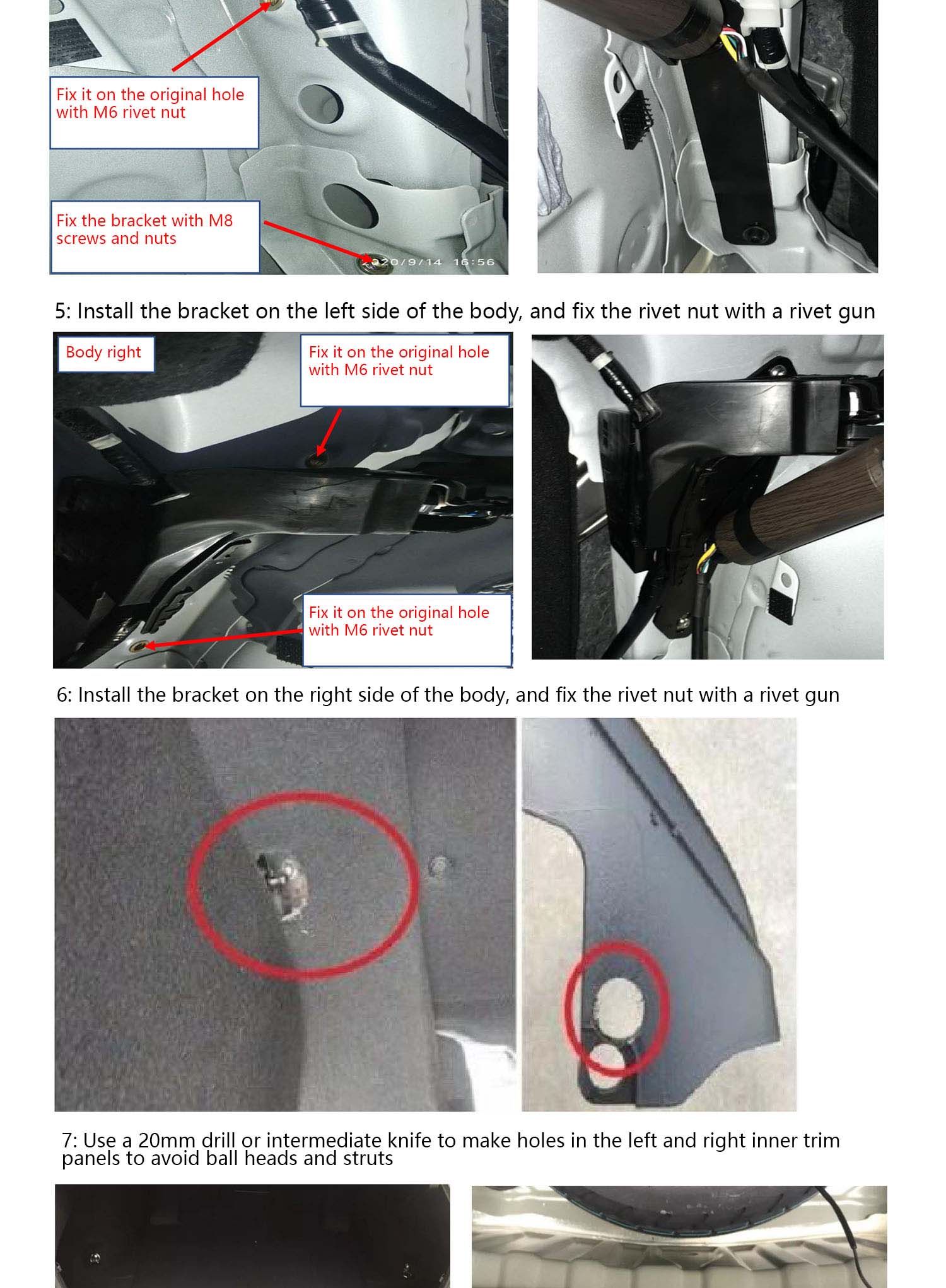 Fix it on the original hole with M6 rivet nut

Fix the bracket with M8 screws and nuts

2020/9/14 16:56

5: Install the bracket on the left side of the body, and fix the rivet nut with a rivet gun

Body right

Fix it on the original hole with M6 rivet nut

Fix it on the original hole with M6 rivet nut

6: Install the bracket on the right side of the body, and fix the rivet nut with a rivet gun

7: Use a 20mm drill or intermediate knife to make holes in the left and right inner trim panels to avoid ball heads and struts