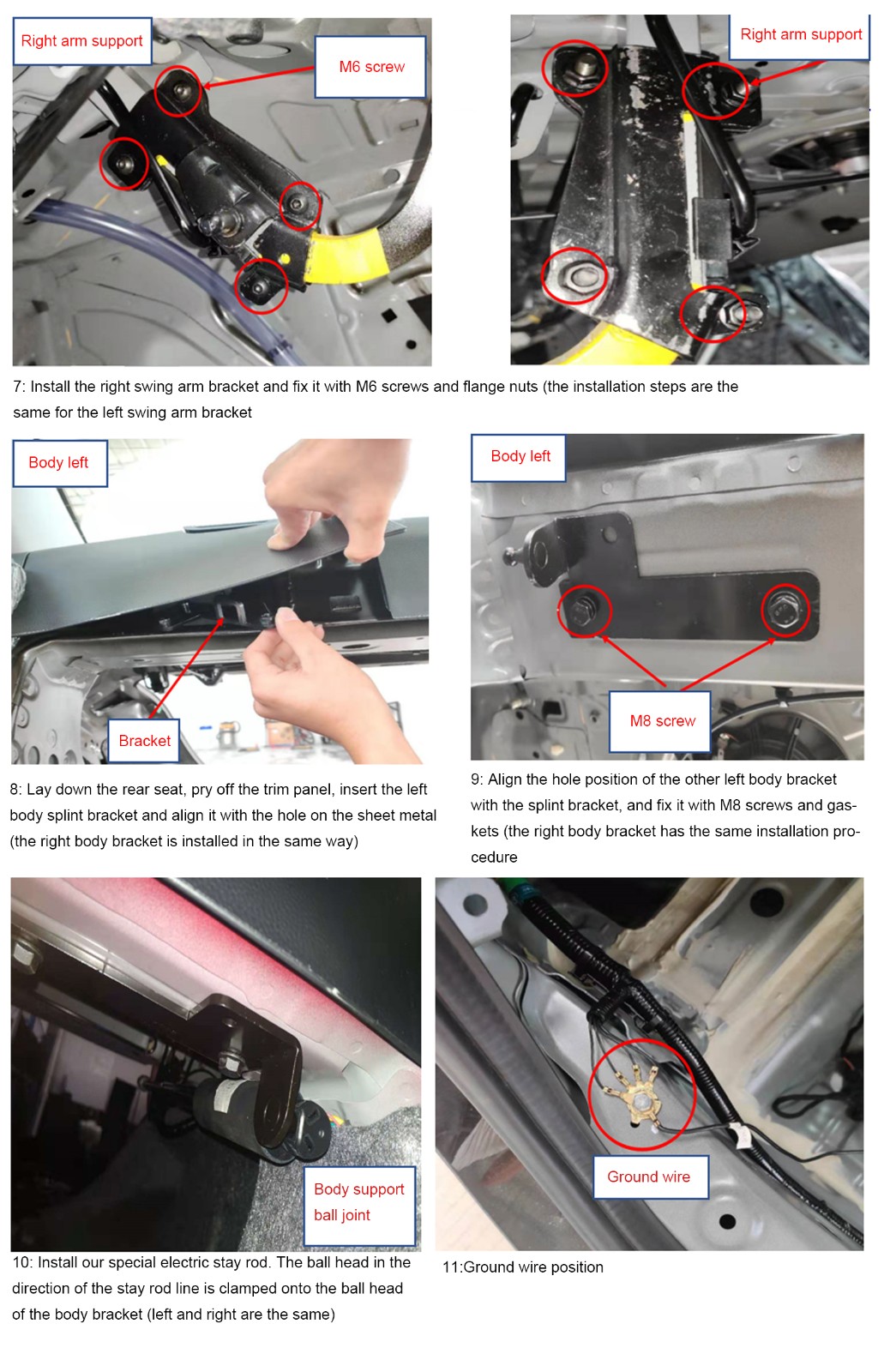 Right arm support

M6 screw

Right arm support

7: Install the right swing arm bracket and fix it with M6 screws and flange nuts (the installation steps are the same for the left swing arm bracket

Body left

Bracket

8: Lay down the rear seat, pry off the trim panel, insert the left body splint bracket and align it with the hole on the sheet metal (the right body bracket is installed in the same way)

Body left

M8 screw

9: Align the hole position of the other left body bracket with the splint bracket, and fix it with M8 screws and gaskets (the right body bracket has the same installation procedure

Body support ball joint

10: Install our special electric stay rod. The ball head in the direction of the stay rod line is clamped onto the ball head of the body bracket (left and right are the same)

Ground wire

11:Ground wire position