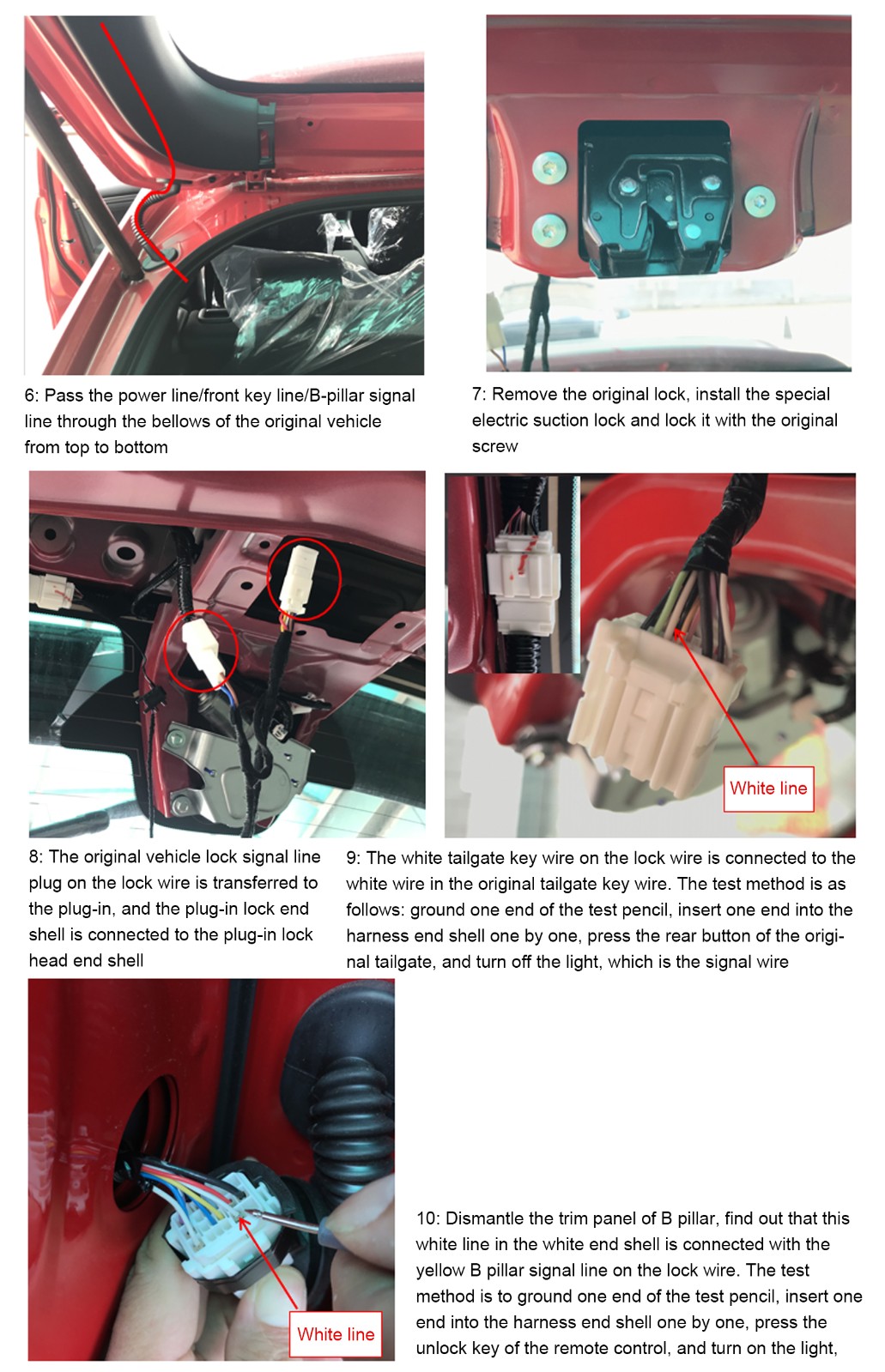 6: Pass the power line/front key line/B-pillar signal line through the bellows of the original vehicle from top to bottom

7: Remove the original lock, install the special electric suction lock and lock it with the original screw

White line

8: The original vehicle lock signal line plug on the lock wire is transferred to the plug-in, and the plug-in lock end shell is connected to the plug-in lock head end shell

9: The white tailgate key wire on the lock wire is connected to the white wire in the original tailgate key wire. The test method is as follows: ground one end of the test pencil, insert one end into the harness end shell one by one, press the rear button of the original tailgate, and turn off the light, which is the signal wire

White line

10: Dismantle the trim panel of B pillar, find out that this white line in the white end shell is connected with the yellow B pillar signal line on the lock wire. The test method is to ground one end of the test pencil, insert one end into the harness end shell one by one, press the unlock key of the remote control, and turn on the light,