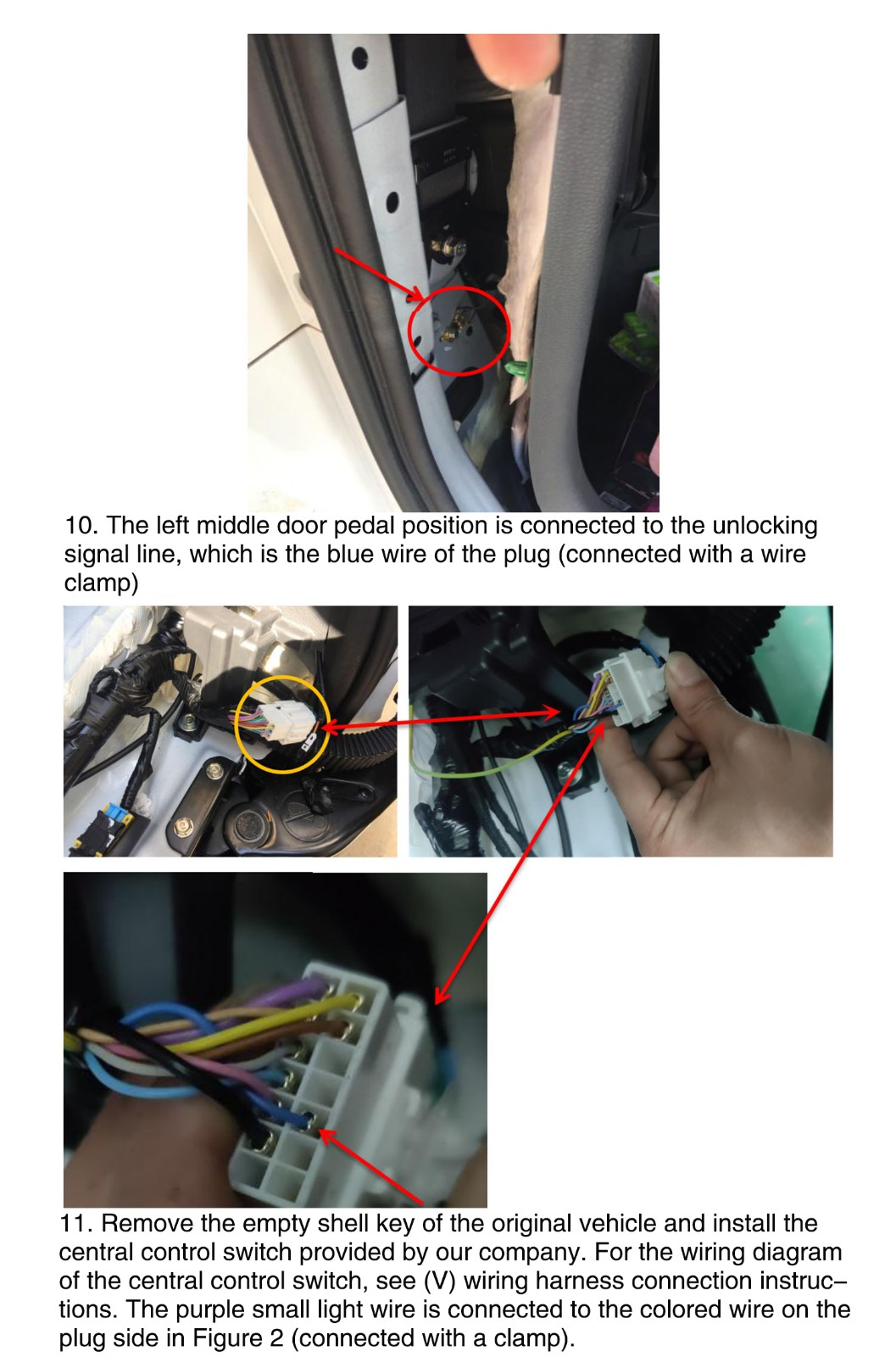 10. The left middle door pedal position is connected to the unlocking signal line, which is the blue wire of the plug (connected with a wire clamp)

11. Remove the empty shell key of the original vehicle and install the central control switch provided by our company. For the wiring diagram of the central control switch, see (V) wiring harness connection instructions. The purple small light wire is connected to the colored wire on the plug side in Figure 2 (connected with a clamp).