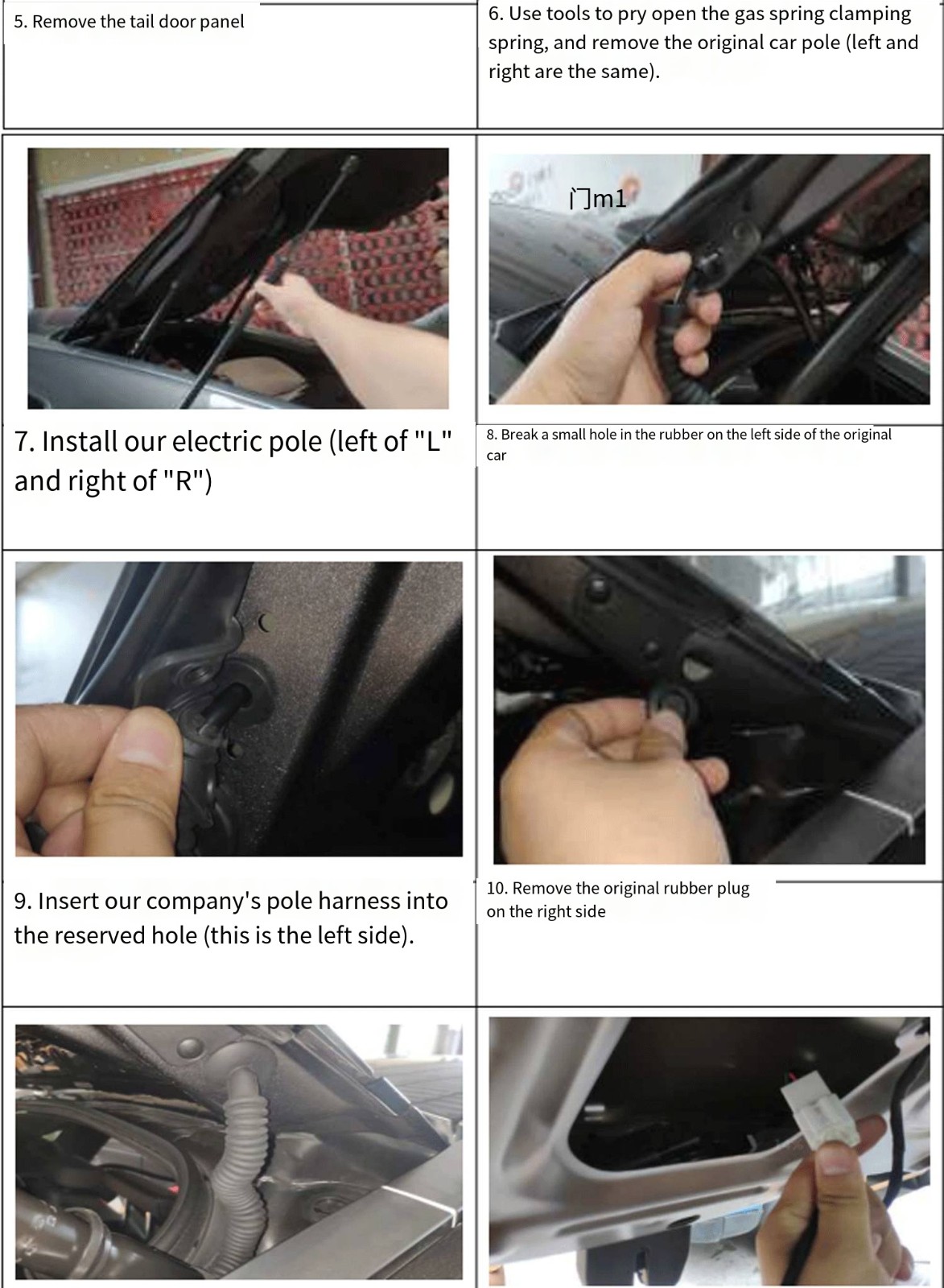 5. Remove the tail door panel

6. Use tools to pry open the gas spring clamping spring, and remove the original car pole (left and right are the same).

门m1

7. Install our electric pole (left of "L" and right of "R")

8. Break a small hole in the rubber on the left side of the original car

9. Insert our company's pole harness into the reserved hole (this is the left side).

10. Remove the original rubber plug on the right side