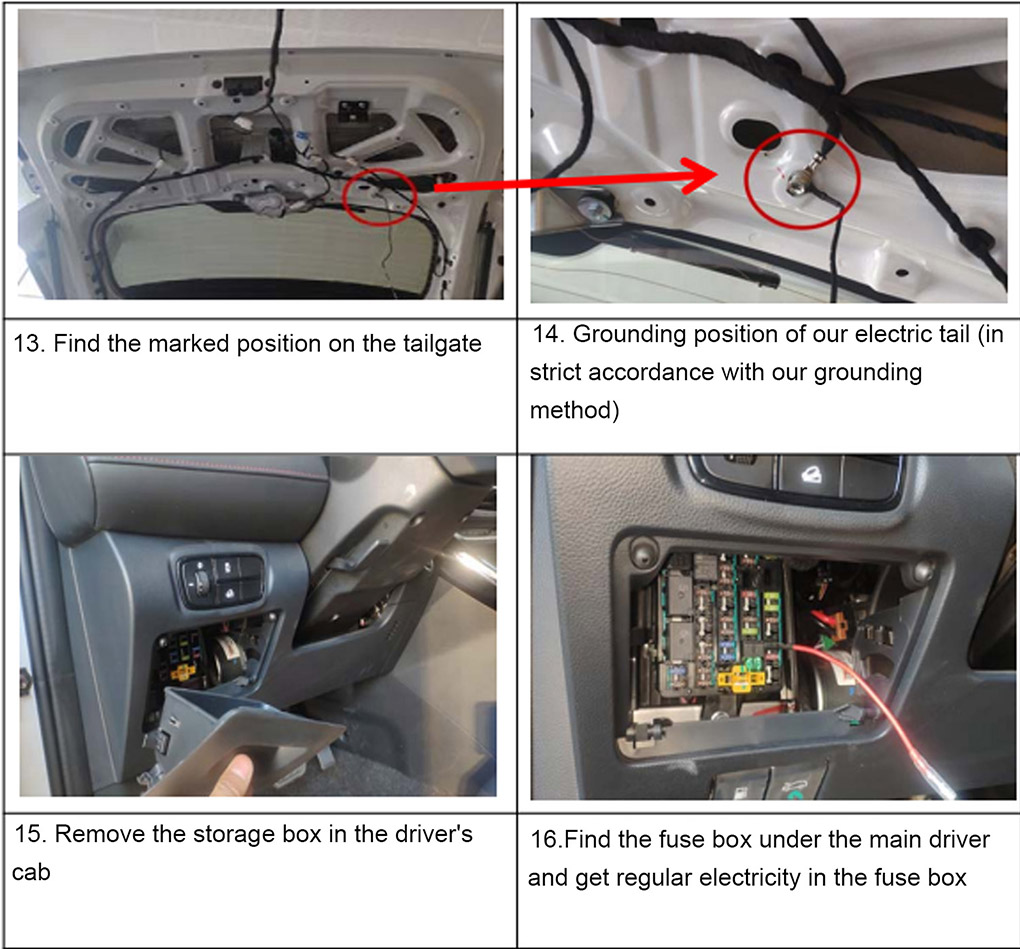 13. Find the marked position on the tailgate

14. Grounding position of our electric tail (in strict accordance with our grounding method)

15. Remove the storage box in the driver's cab

16.Find the fuse box under the main driver and get regular electricity in the fuse box