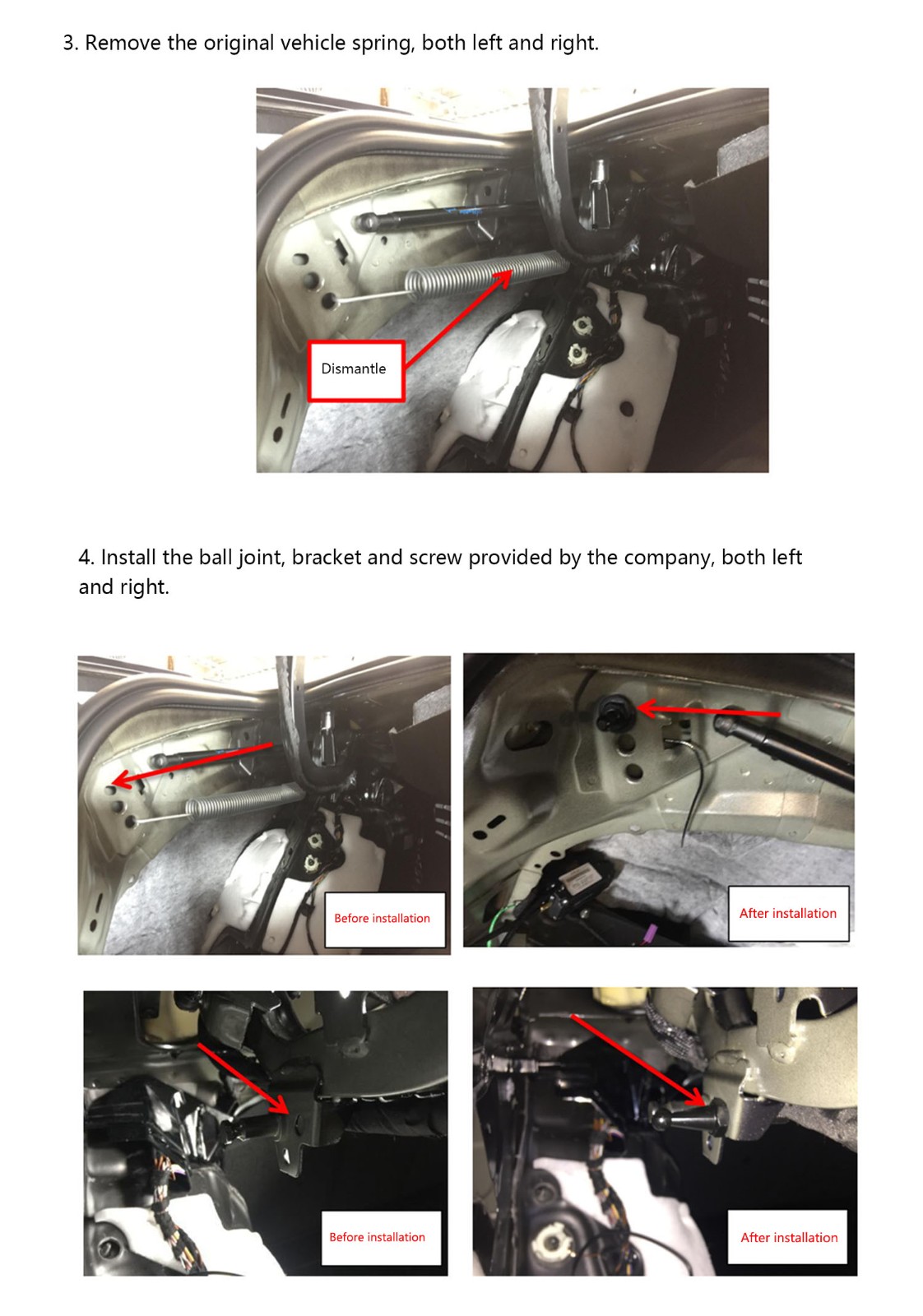 3. Remove the original vehicle spring, both left and right.

Dismantle

4. Install the ball joint, bracket and screw provided by the company, both left and right.

Before installation

After installation

Before installation

After installation