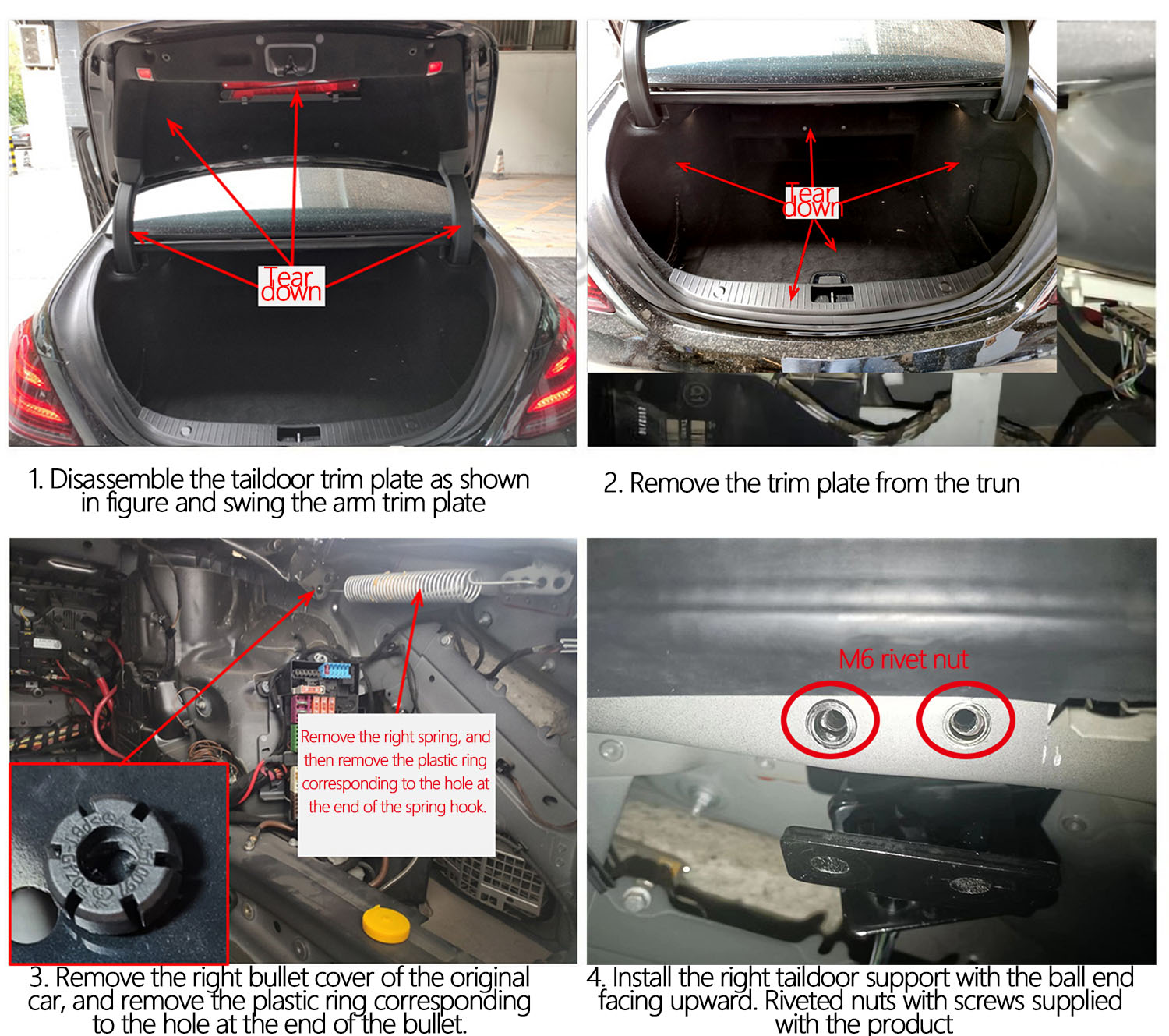 Tear down

1. Disassemble the taildoor trim plate as shown in figure and swing the arm trim plate

Tear down

2. Remove the trim plate from the trun

Remove the right spring, and then remove the plastic ring corresponding to the hole at the end of the spring hook.

3. Remove the right bullet cover of the original car, and remove the plastic ring corresponding to the hole at the end of the bullet.

M6 rivet nut

4. Install the right taildoor support with the ball end facing upward. Riveted nuts with screws supplied with the product