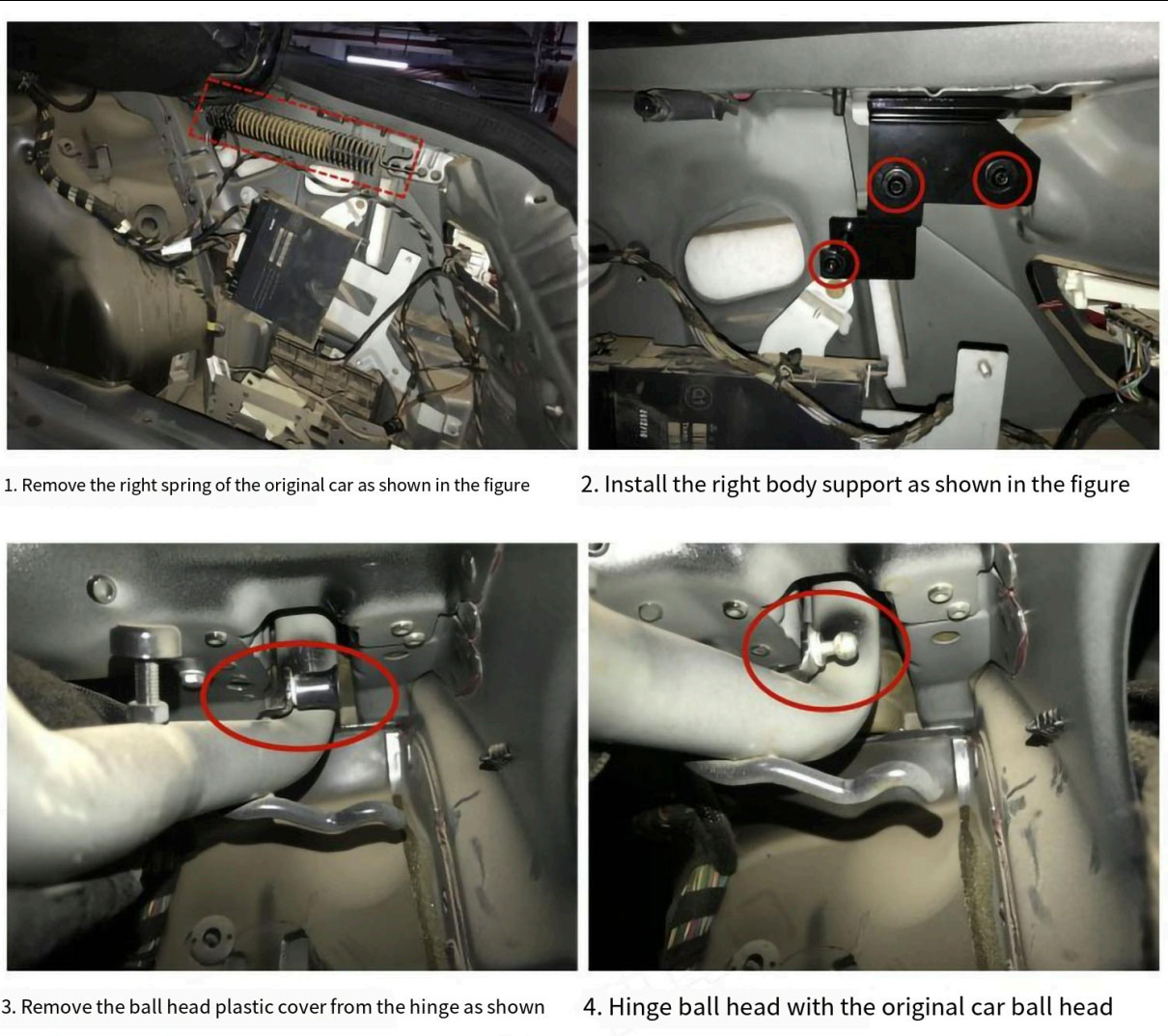 1. Remove the right spring of the original car as shown in the figure

2. Install the right body support as shown in the figure

3. Remove the ball head plastic cover from the hinge as shown

4. Hinge ball head with the original car ball head