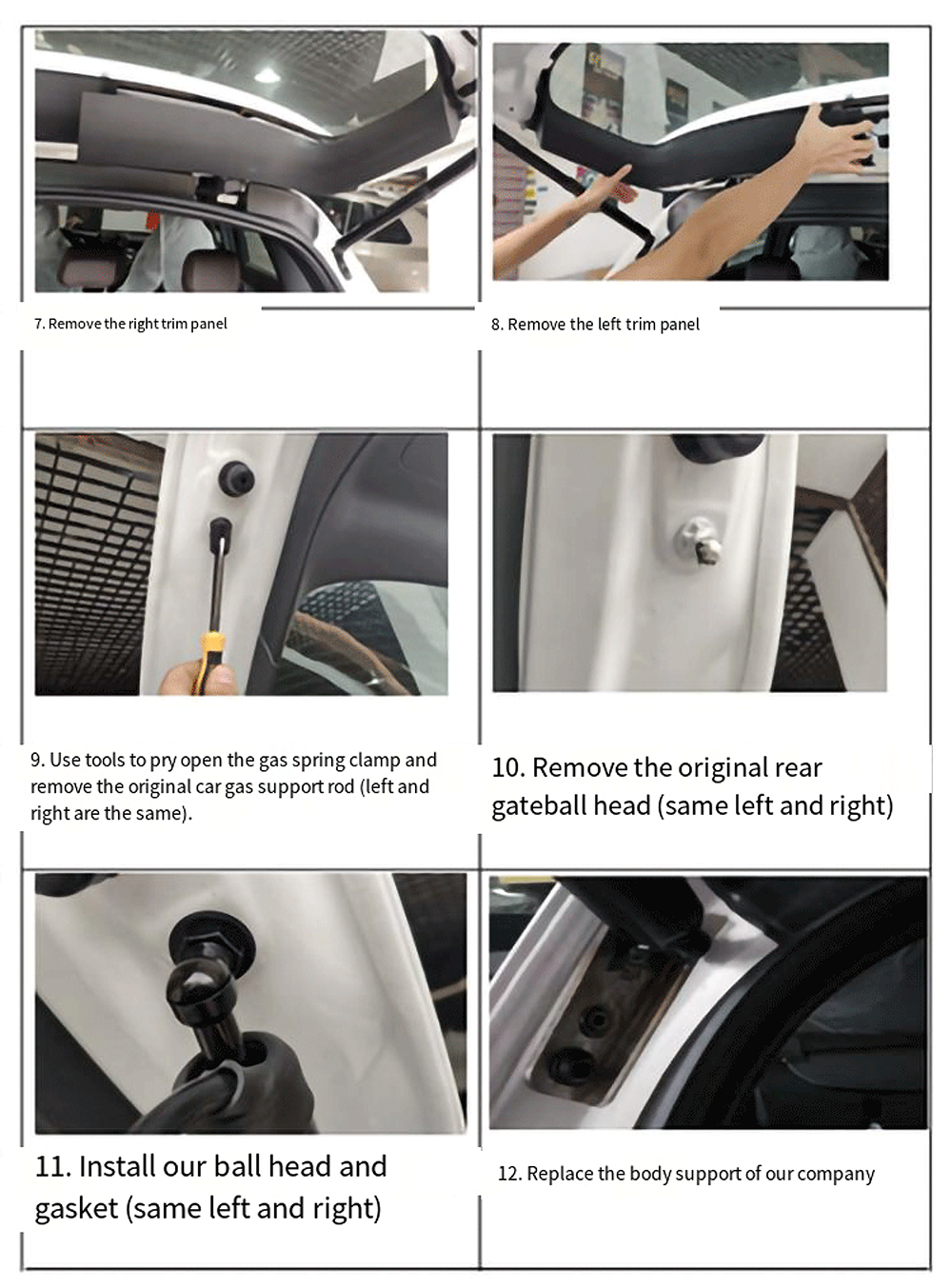 7. Remove the right trim panel

8. Remove the left trim panel

9. Use tools to pry open the gas spring clamp and remove the original car gas support rod (left and right are the same).

10. Remove the original rear gateball head (same left and right)

11. Install our ball head and gasket (same left and right)

12. Replace the body support of our company