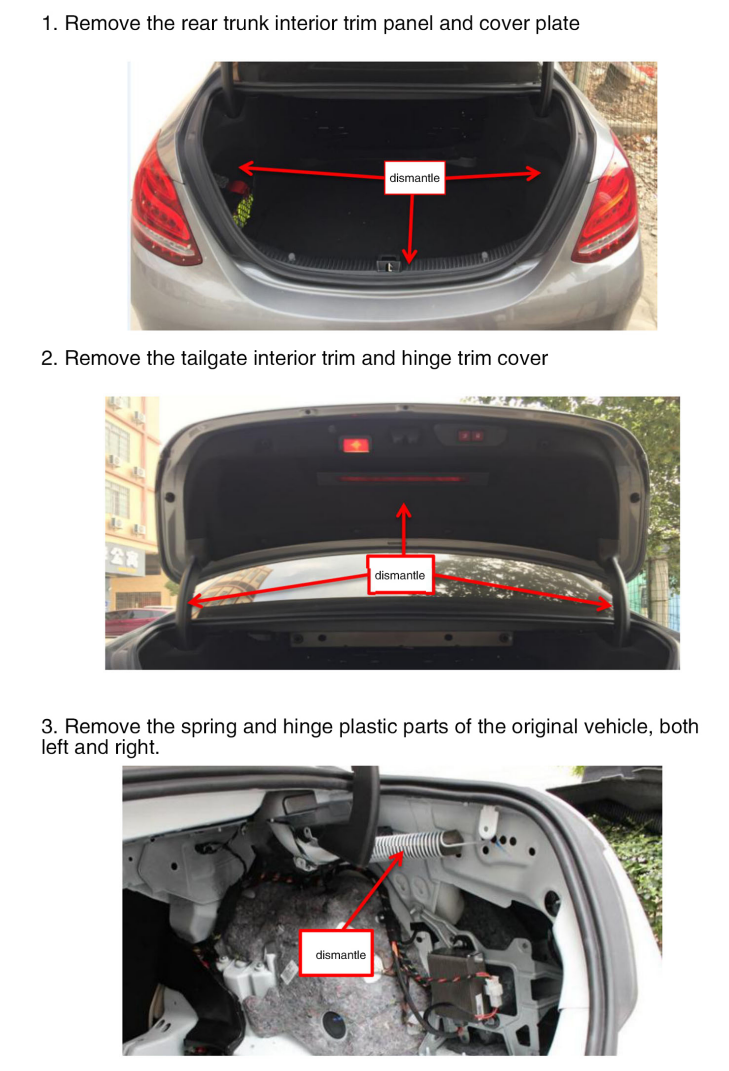 1. Remove the rear trunk interior trim panel and cover plate

dismantle

2. Remove the tailgate interior trim and hinge trim cover

dismantle

3. Remove the spring and hinge plastic parts of the original vehicle, both left and right.

dismantle