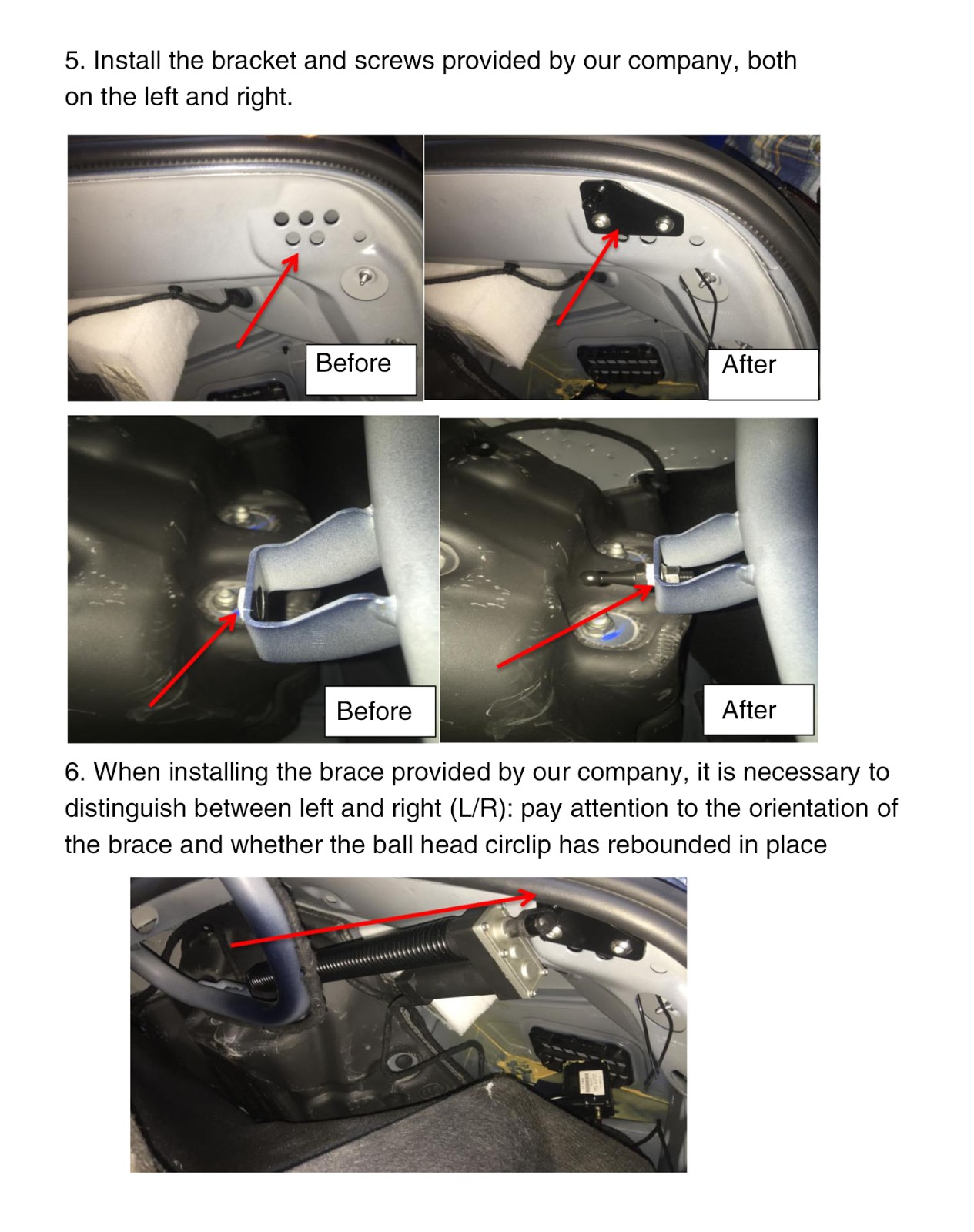 5. Install the bracket and screws provided by our company, both on the left and right.

Before

After

Before

After

6. When installing the brace provided by our company, it is necessary to distinguish between left and right (L/R): pay attention to the orientation of the brace and whether the ball head circlip has rebounded in place