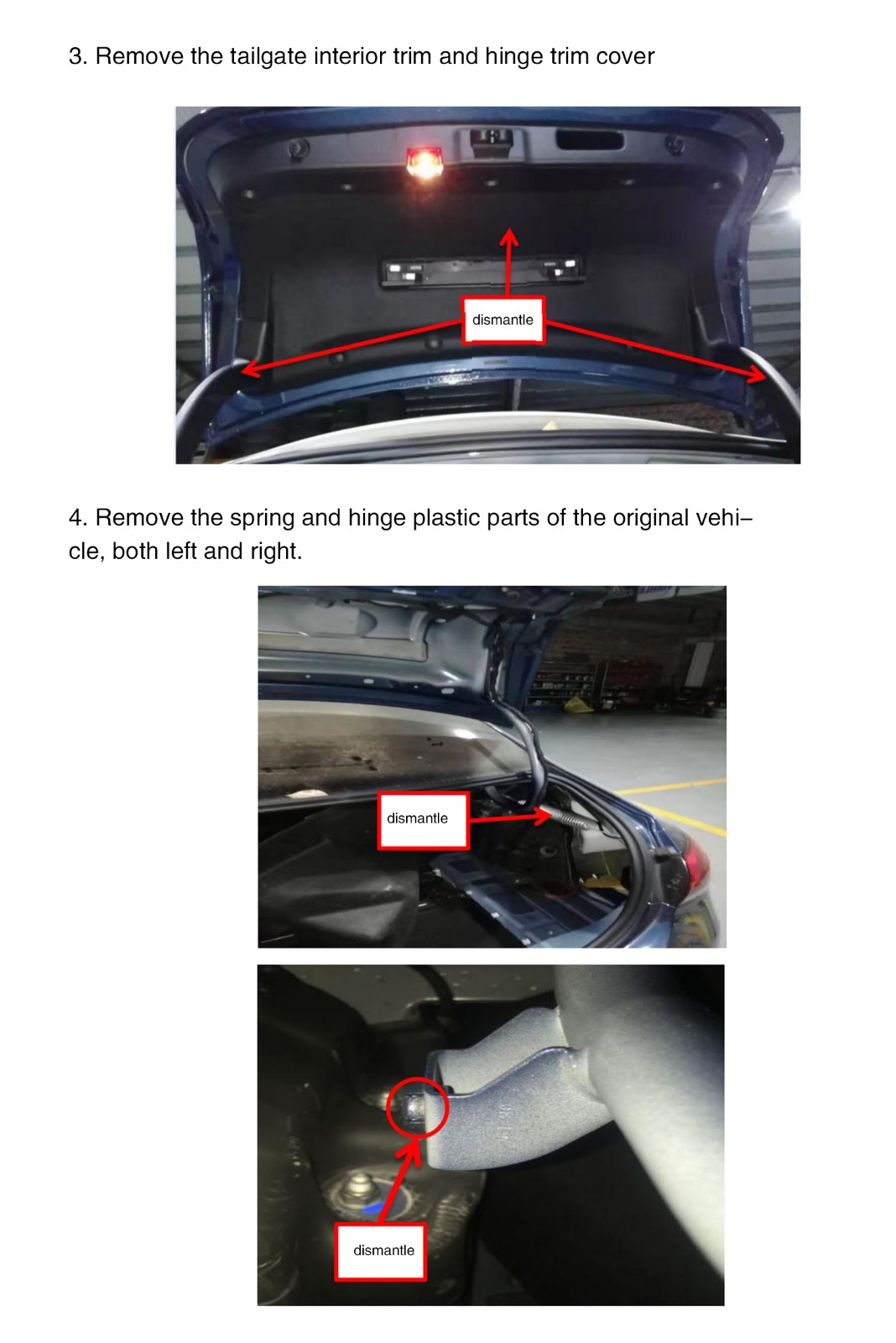 3. Remove the tailgate interior trim and hinge trim cover

dismantle

4. Remove the spring and hinge plastic parts of the original vehicle, both left and right.

dismantle

dismantle