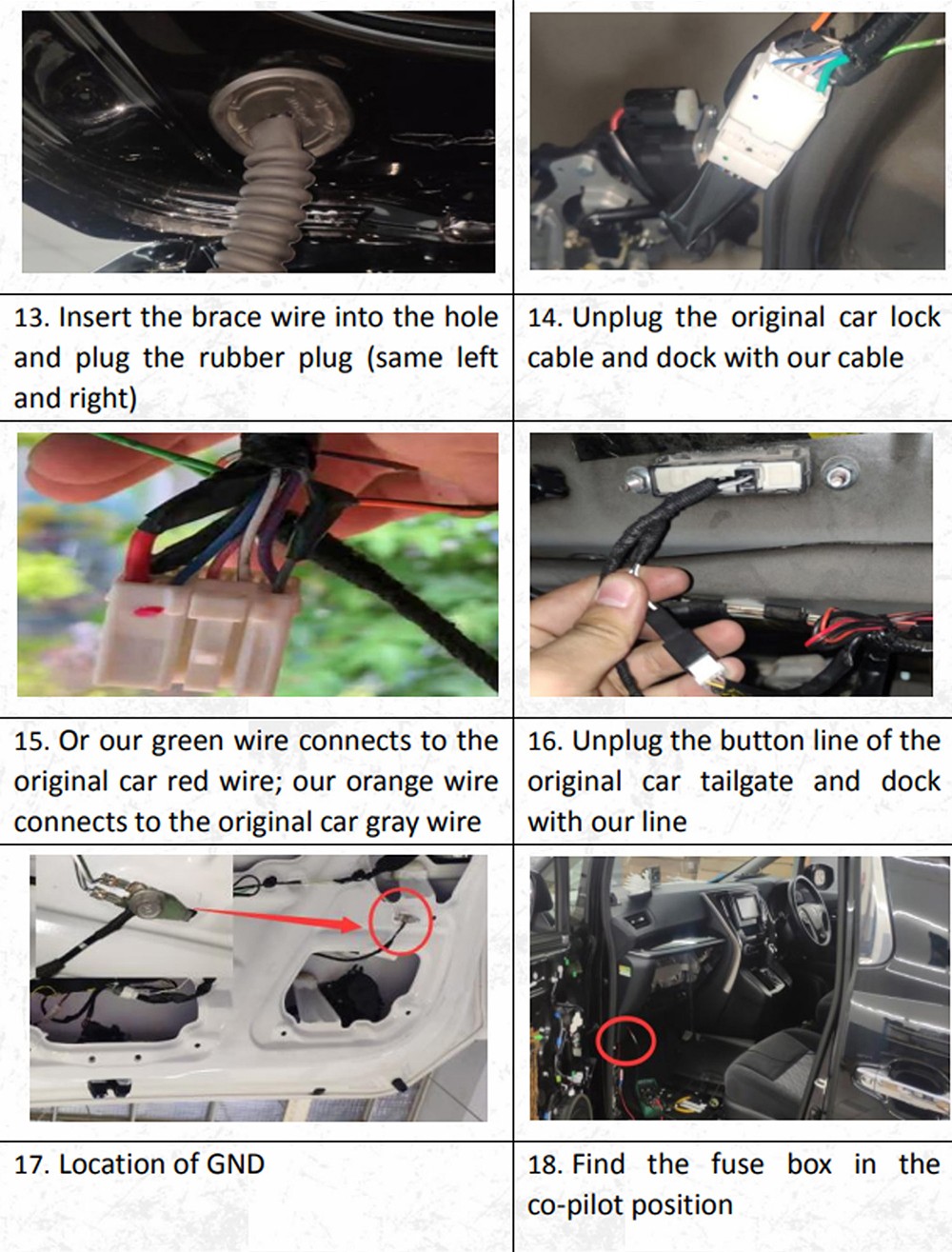 13. Insert the brace wire into the hole and plug the rubber plug (same left and right)

14. Unplug the original car lock cable and dock with our cable

15. Or our green wire connects to the original car red wire; our orange wire connects to the original car gray wire

16. Unplug the button line of the original car tailgate and dock with our line

17. Location of GND

18. Find the fuse box in the co-pilot position