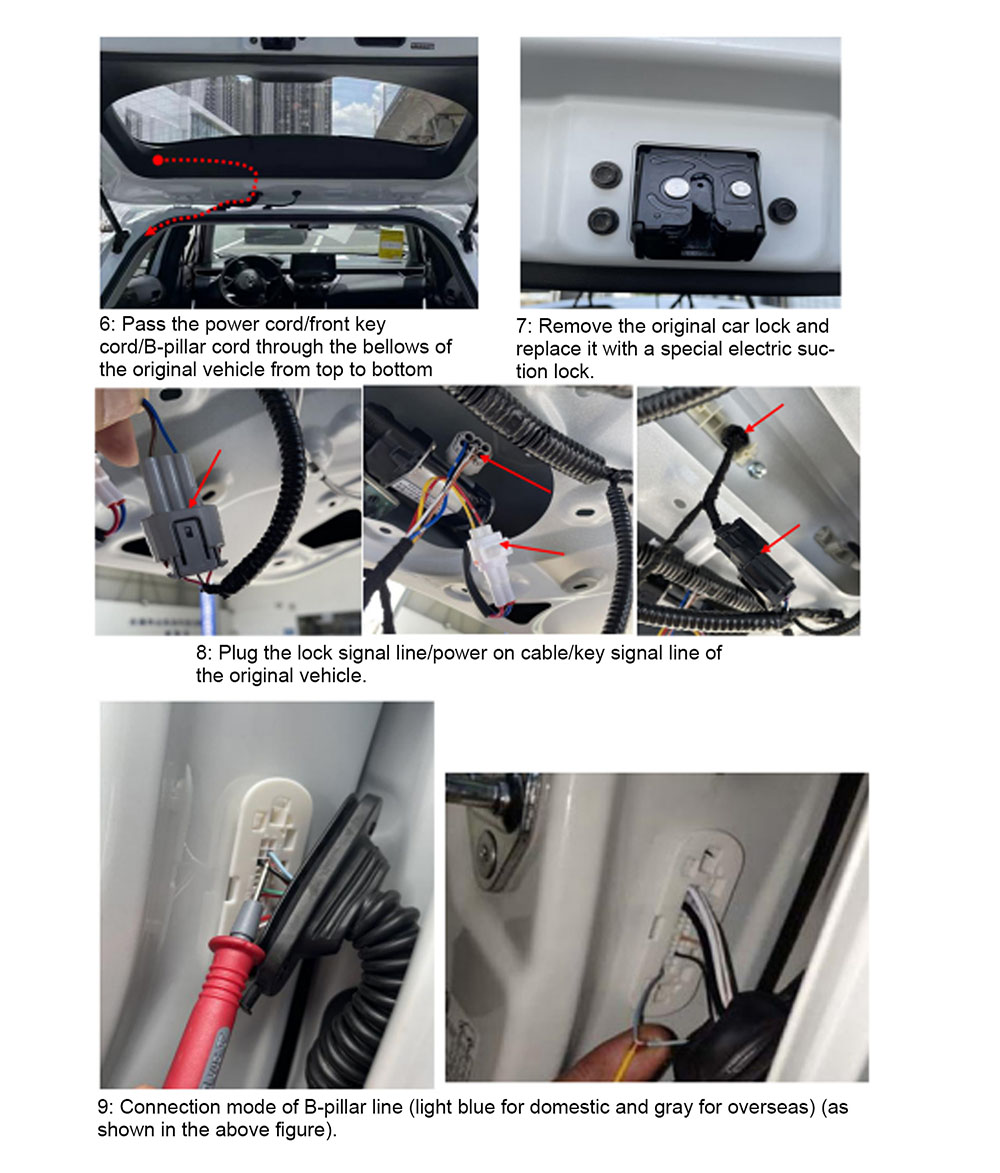 6: Pass the power cord/front key cord/B-pillar cord through the bellows of the original vehicle from top to bottom

7: Remove the original car lock and replace it with a special electric suction lock.

8: Plug the lock signal line/power on cable/key signal line of the original vehicle.

9: Connection mode of B-pillar line (light blue for domestic and gray for overseas) (as shown in the above figure).