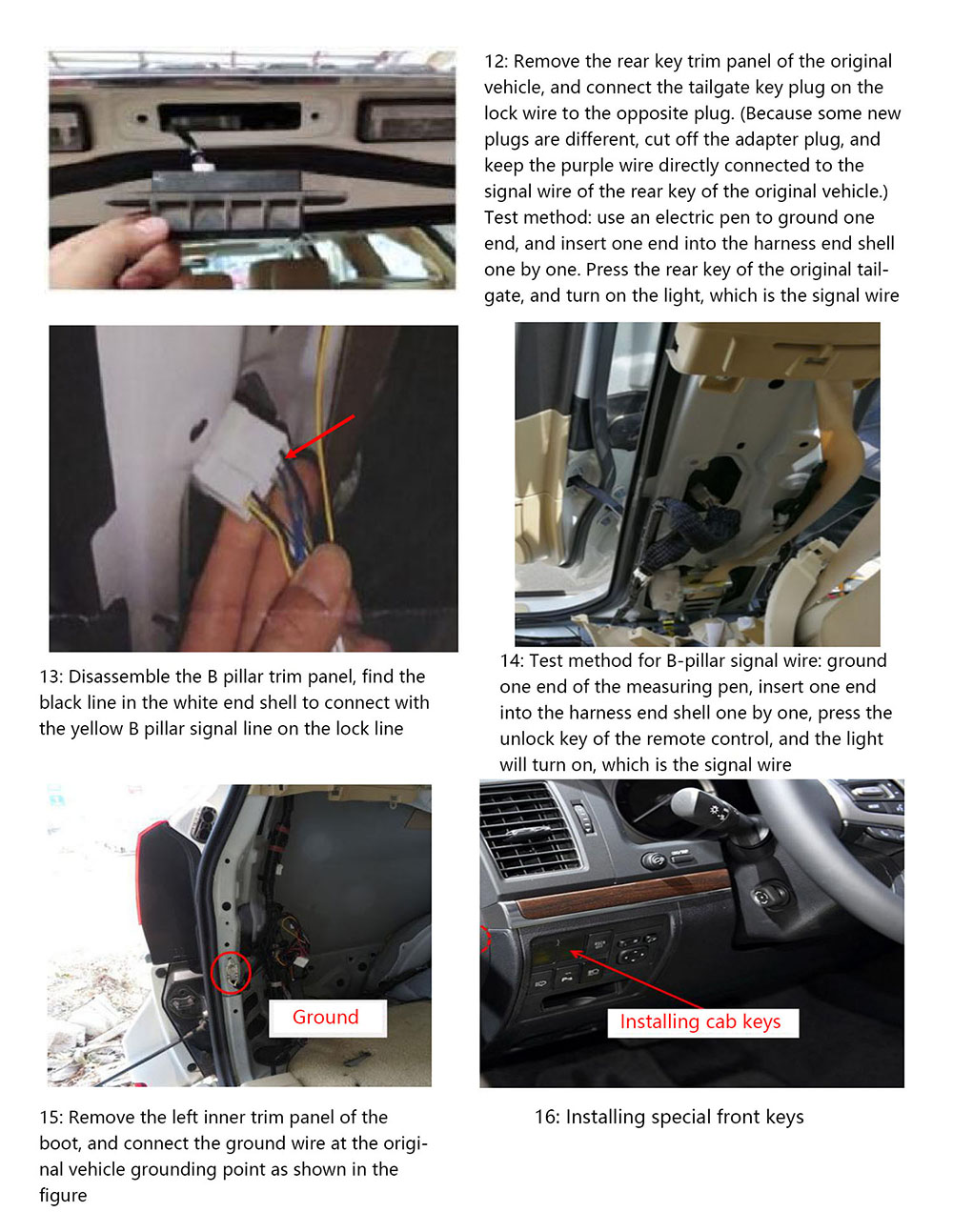 12: Remove the rear key trim panel of the original vehicle, and connect the tailgate key plug on the lock wire to the opposite plug. (Because some new plugs are different, cut off the adapter plug, and keep the purple wire directly connected to the signal wire of the rear key of the original vehicle.) Test method: use an electric pen to ground one end, and insert one end into the harness end shell one by one. Press the rear key of the original tailgate, and turn on the light, which is the signal wire

13: Disassemble the B pillar trim panel, find the black line in the white end shell to connect with the yellow B pillar signal line on the lock line

14: Test method for B-pillar signal wire: ground one end of the measuring pen, insert one end into the harness end shell one by one, press the unlock key of the remote control, and the light will turn on, which is the signal wire

Ground

Installing cab keys

15: Remove the left inner trim panel of the boot, and connect the ground wire at the original vehicle grounding point as shown in the figure

16: Installing special front keys