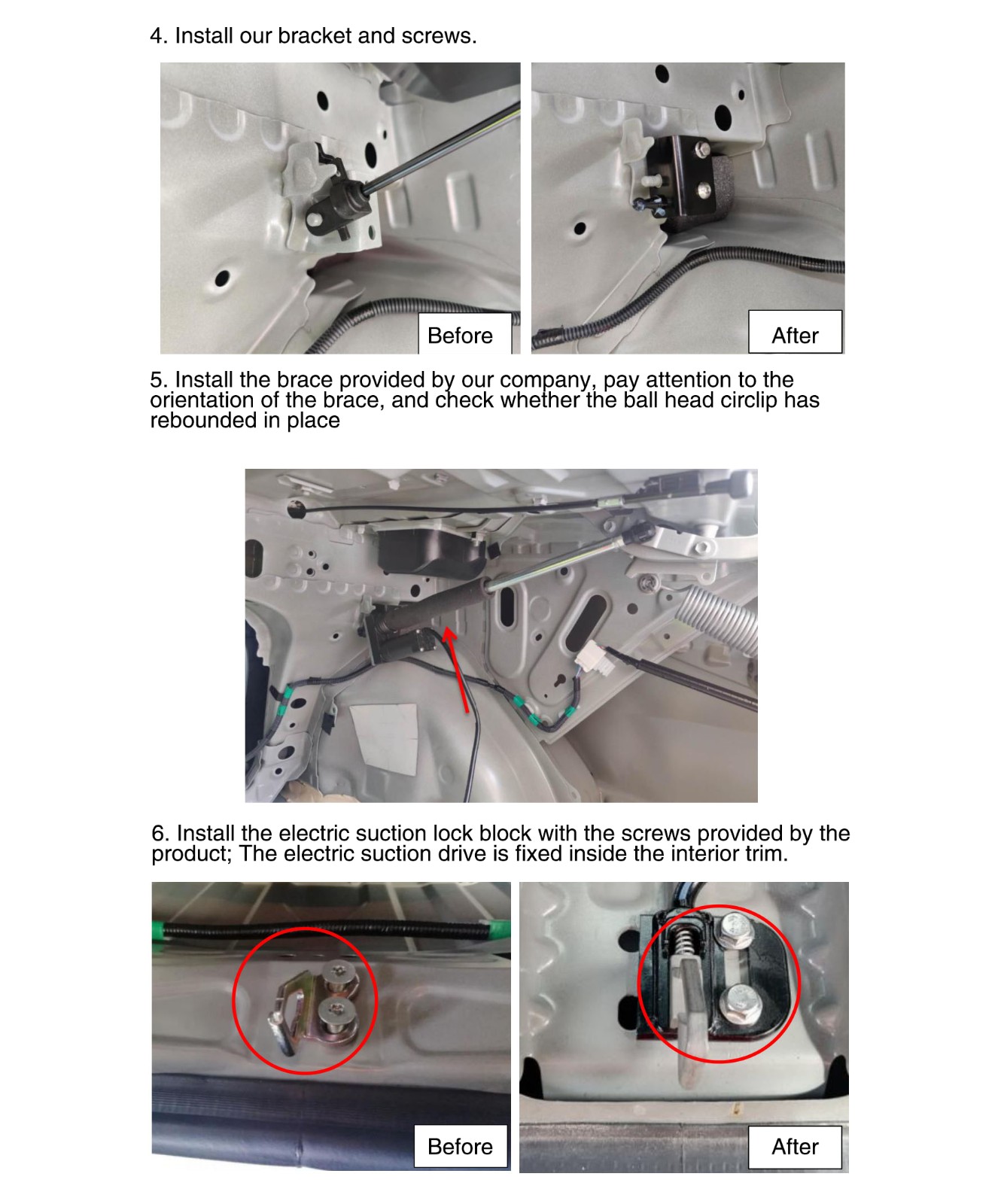 4. Install our bracket and screws.

Before

After

5. Install the brace provided by our company, pay attention to the orientation of the brace, and check whether the ball head circlip has rebounded in place

6. Install the electric suction lock block with the screws provided by the product; The electric suction drive is fixed inside the interior trim.

Before

After