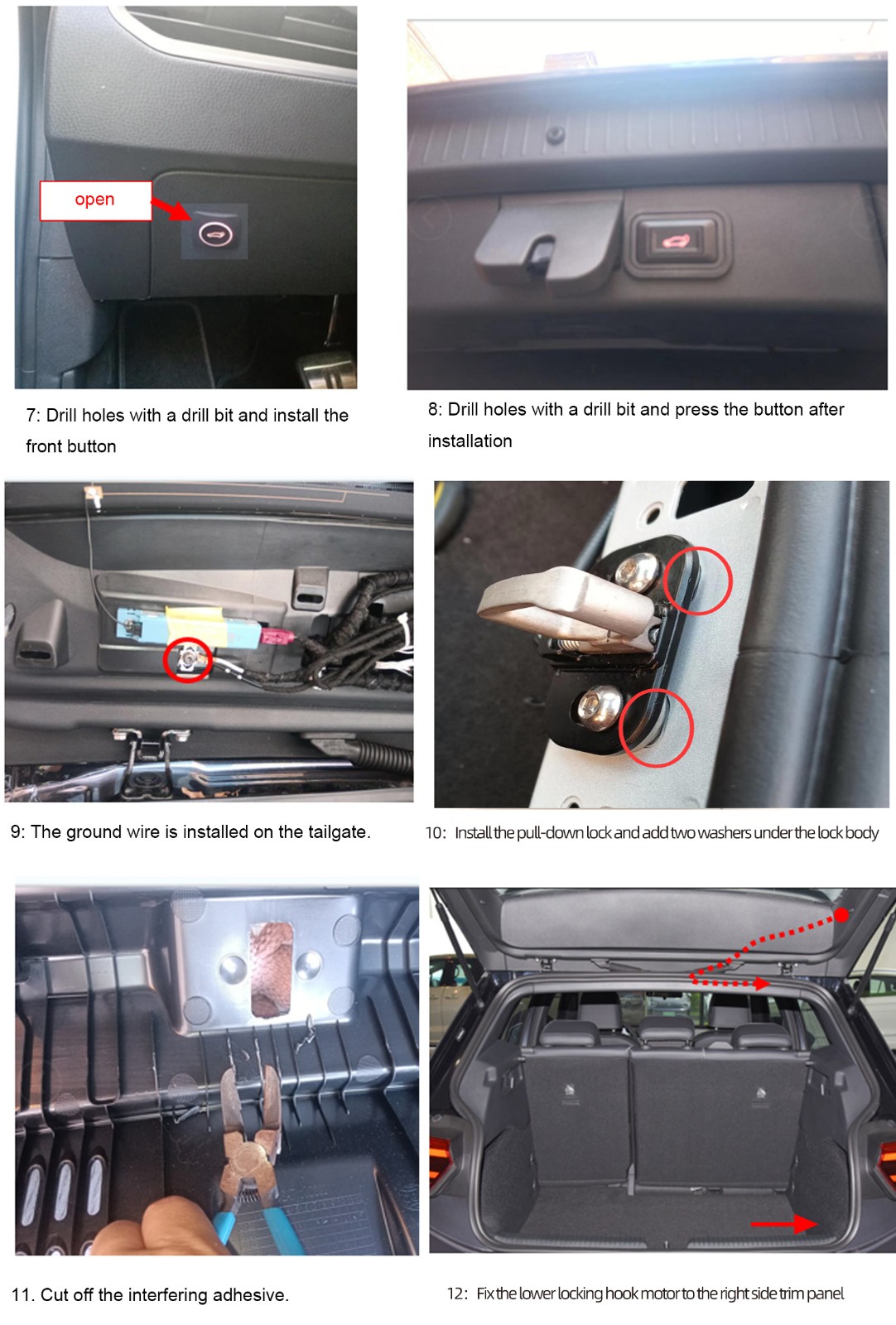 open

7: Drill holes with a drill bit and install the front button

8: Drill holes with a drill bit and press the button after installation

9: The ground wire is installed on the tailgate.

10: Install the pull-down lock and add two washers under the lock body

11. Cut off the interfering adhesive.

12: Fix the lower locking hook motor to the right side trim panel