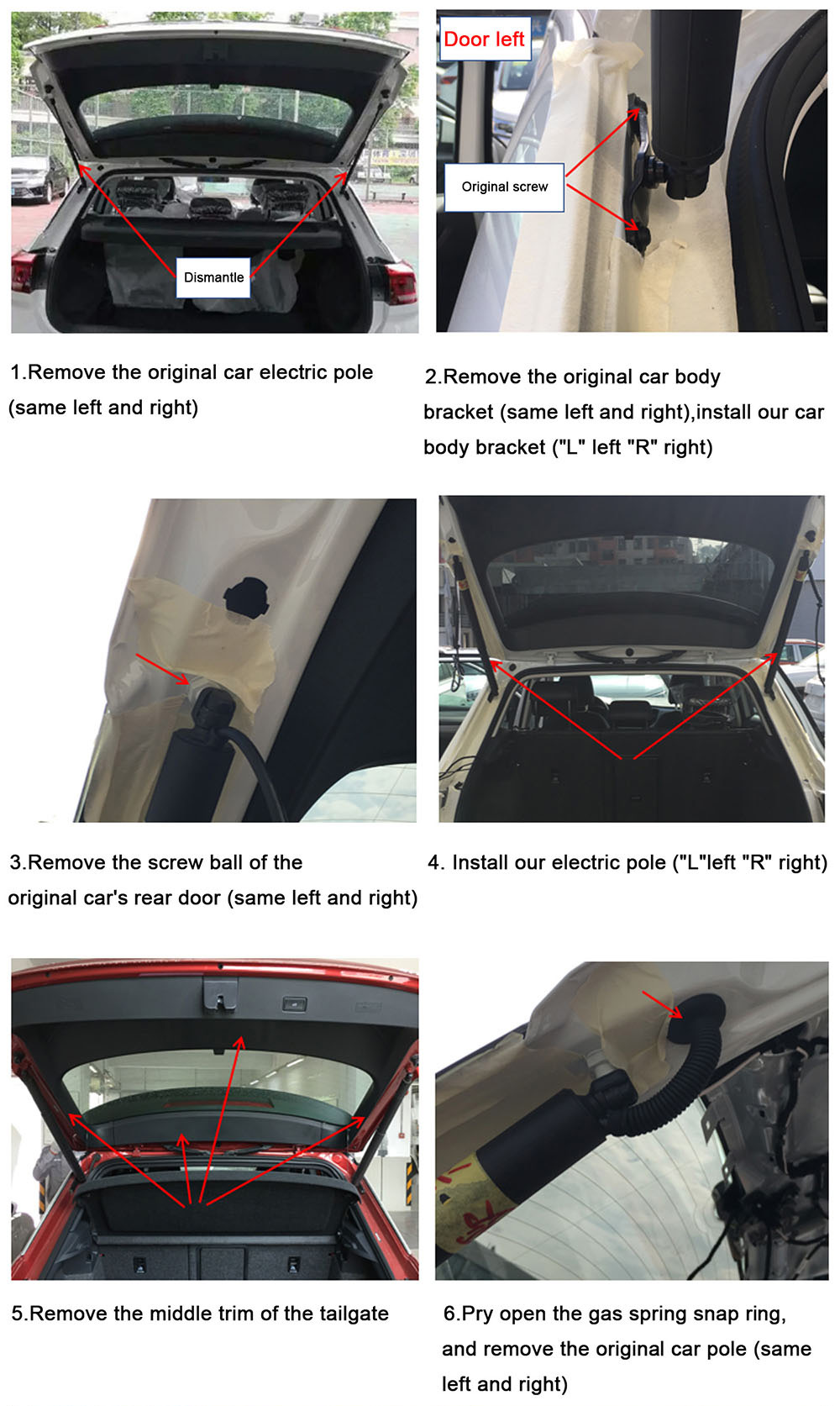 Dismantle

1.Remove the original car electric pole (same left and right)

Door left

Original screw

2.Remove the original car body bracket (same left and right),install our car body bracket ("L" left "R" right)

3.Remove the screw ball of the original car's rear door (same left and right)

4. Install our electric pole ("L"left "R" right)

5.Remove the middle trim of the tailgate

6.Pry open the gas spring snap ring, and remove the original car pole (same left and right)