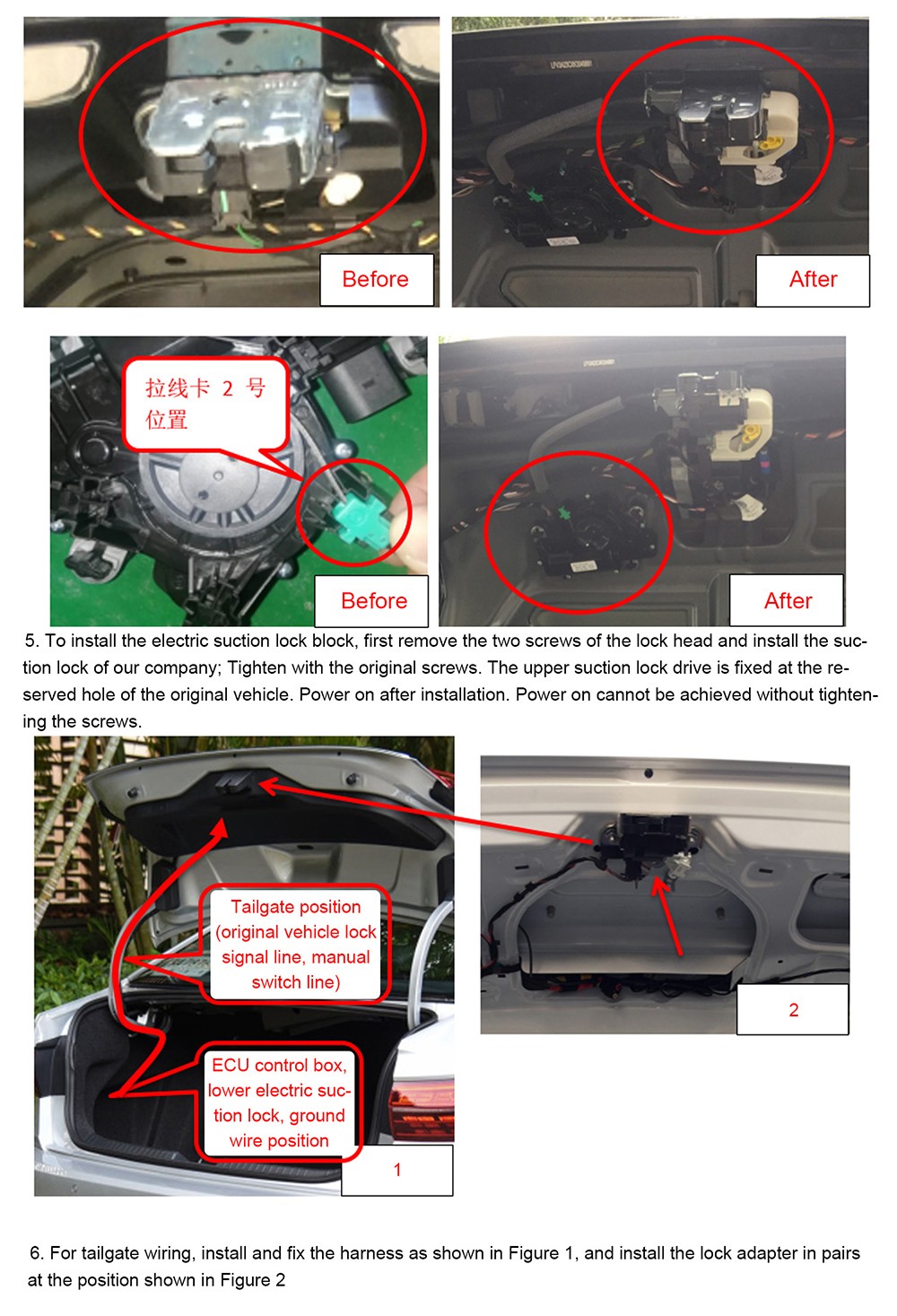 Before

After

拉线卡 2 号位置

Before

After

5. To install the electric suction lock block, first remove the two screws of the lock head and install the suction lock of our company; Tighten with the original screws. The upper suction lock drive is fixed at the reserved hole of the original vehicle. Power on after installation. Power on cannot be achieved without tightening the screws.

Tailgate position (original vehicle lock signal line, manual switch line)

ECU control box, lower electric suction lock, ground wire position

1

2

6. For tailgate wiring, install and fix the harness as shown in Figure 1, and install the lock adapter in pairs at the position shown in Figure 2