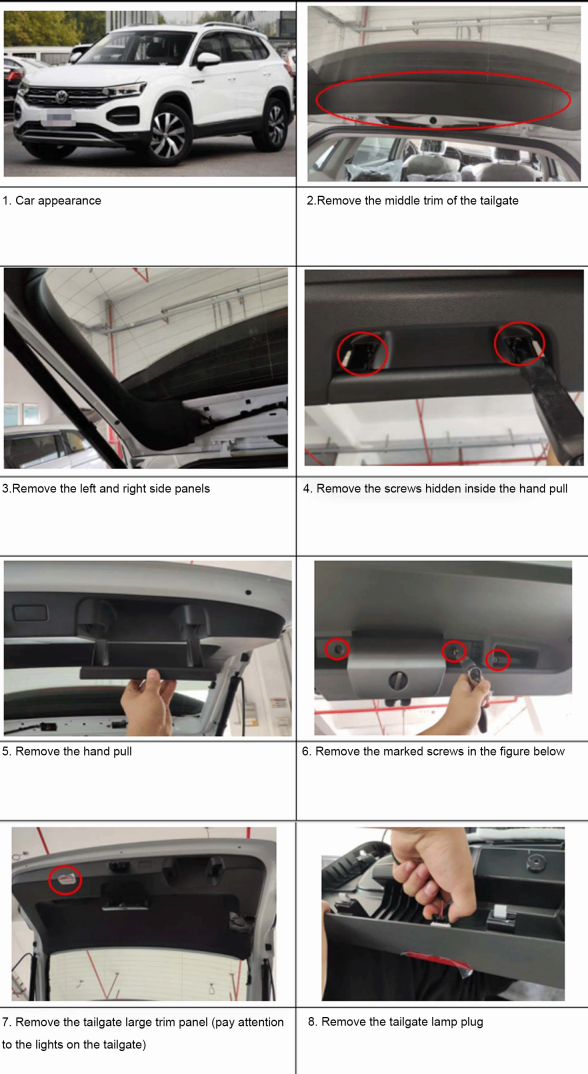 | | |
|---|---|
| 1. Car appearance | 2.Remove the middle trim of the tailgate |
| 3.Remove the left and right side panels | 4. Remove the screws hidden inside the hand pull |
| 5. Remove the hand pull | 6. Remove the marked screws in the figure below |
| 7. Remove the tailgate large trim panel (pay attention to the lights on the tailgate) | 8. Remove the tailgate lamp plug |