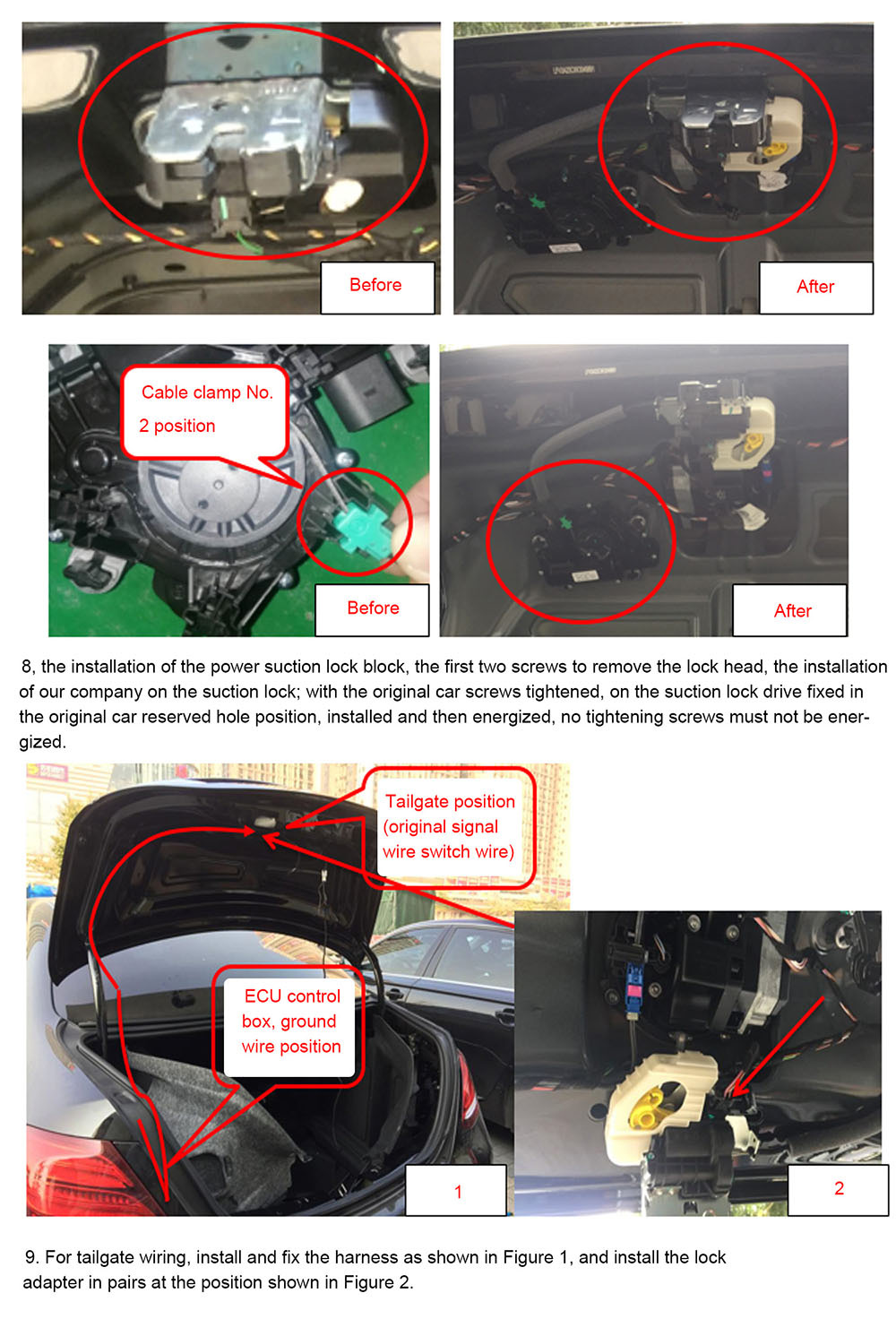 Before

After

Cable clamp No. 2 position

Before

After

8, the installation of the power suction lock block, the first two screws to remove the lock head, the installation of our company on the suction lock; with the original car screws tightened, on the suction lock drive fixed in the original car reserved hole position, installed and then energized, no tightening screws must not be energized.

Tailgate position (original signal wire switch wire)

ECU control box, ground wire position

1

2

9. For tailgate wiring, install and fix the harness as shown in Figure 1, and install the lock adapter in pairs at the position shown in Figure 2.