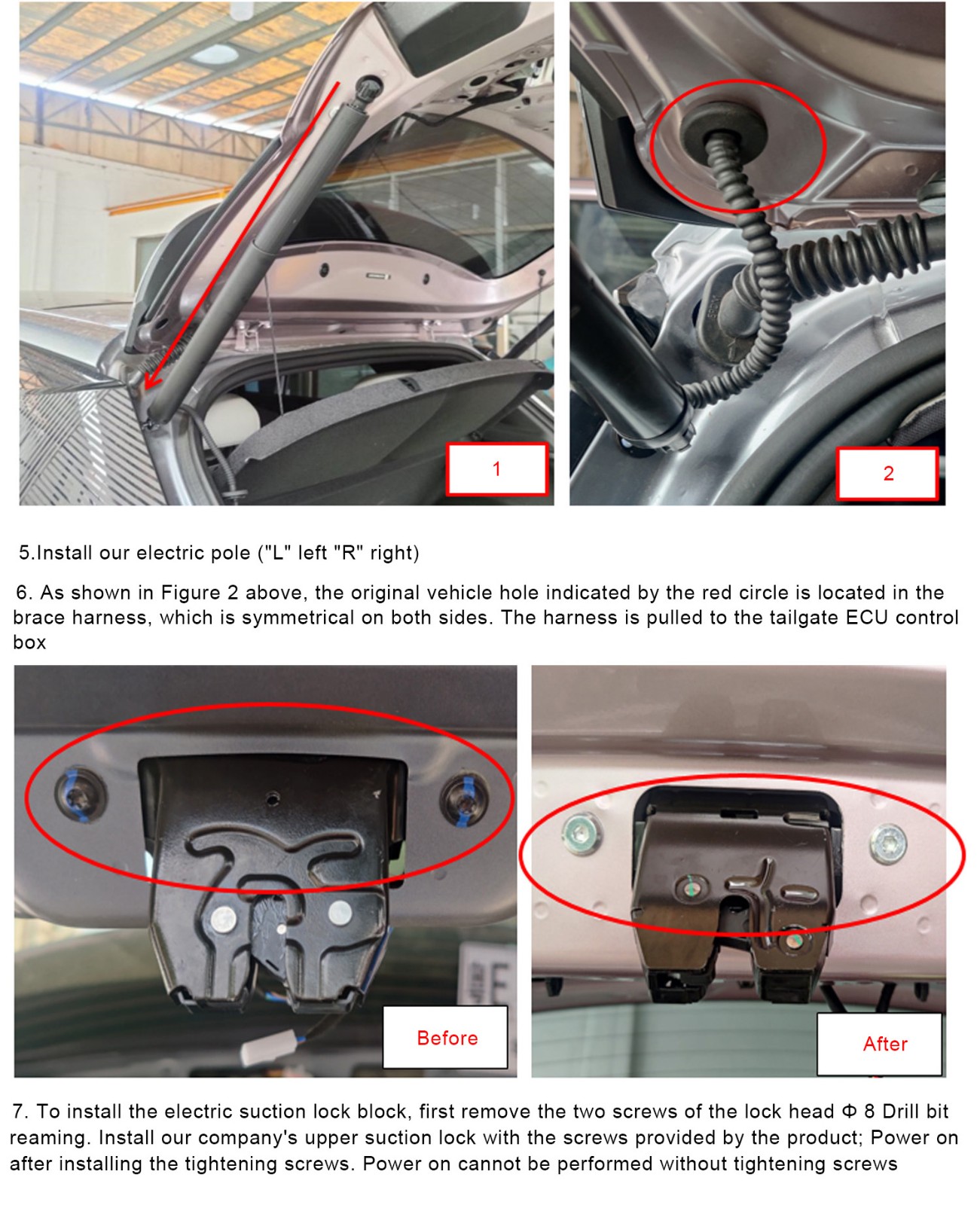 1

2

5.Install our electric pole ("L" left "R" right)

6. As shown in Figure 2 above, the original vehicle hole indicated by the red circle is located in the brace harness, which is symmetrical on both sides. The harness is pulled to the tailgate ECU control box

Before

After

7. To install the electric suction lock block, first remove the two screws of the lock head Φ 8 Drill bit reaming. Install our company's upper suction lock with the screws provided by the product; Power on after installing the tightening screws. Power on cannot be performed without tightening screws