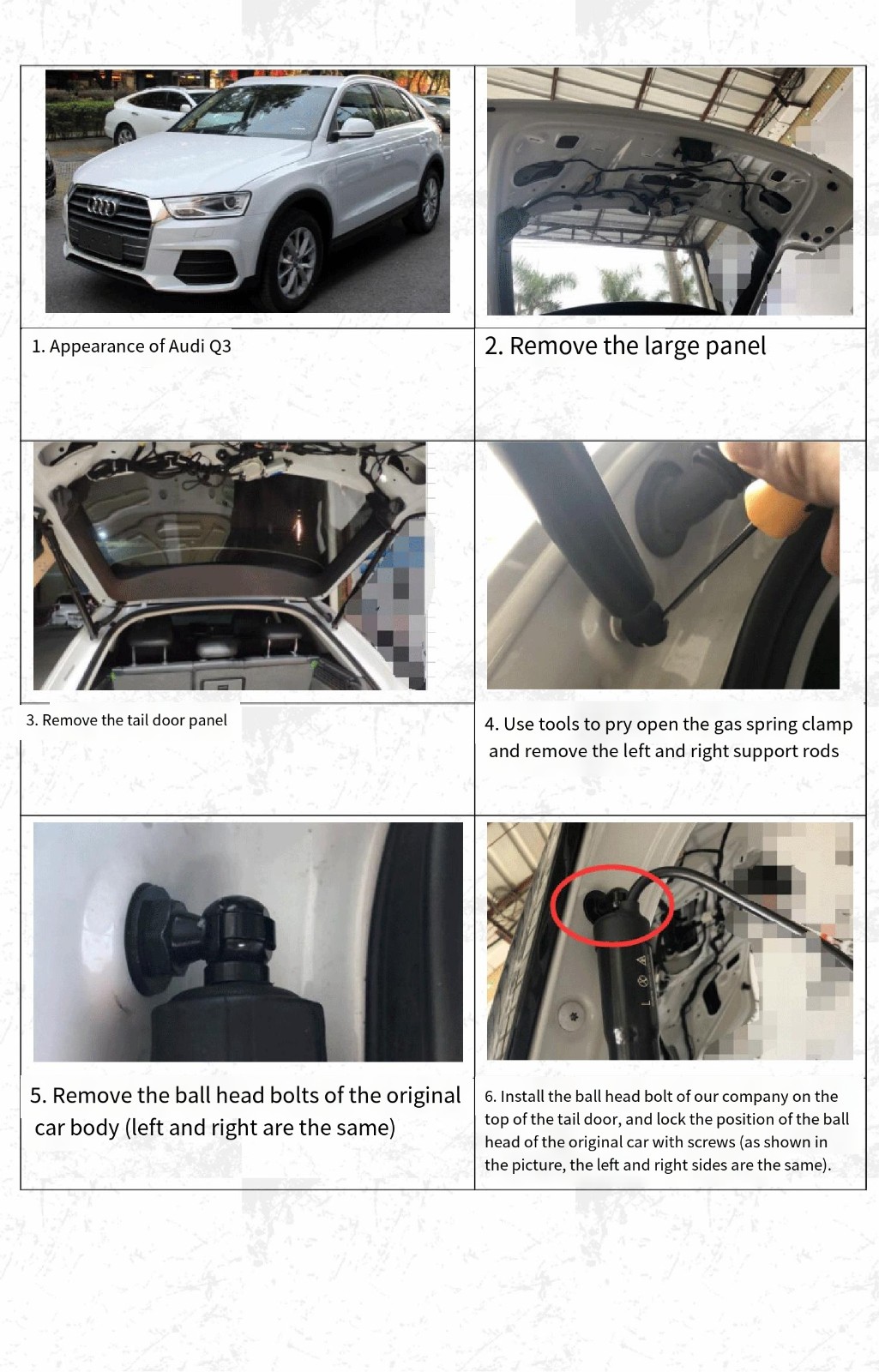 1. Appearance of Audi Q3

2. Remove the large panel

3. Remove the tail door panel

4. Use tools to pry open the gas spring clamp and remove the left and right support rods

5. Remove the ball head bolts of the original car body (left and right are the same)

6. Install the ball head bolt of our company on the top of the tail door, and lock the position of the ball head of the original car with screws (as shown in the picture, the left and right sides are the same).