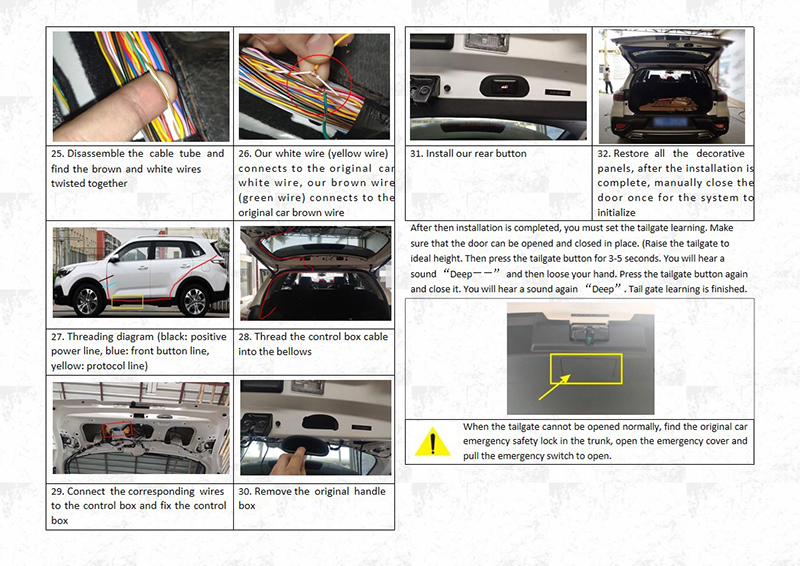 25. Disassemble the cable tube and find the brown and white wires twisted together

26. Our white wire (yellow wire) connects to the original car white wire, our brown wire (green wire) connects to the original car brown wire

27. Threading diagram (black: positive power line, blue: front button line, yellow: protocol line)

28. Thread the control box cable into the bellows

29. Connect the corresponding wires to the control box and fix the control box

30. Remove the original handle box

31. Install our rear button

32. Restore all the decorative panels, after the installation is complete, manually close the door once for the system to initialize

After then installation is completed, you must set the tailgate learning. Make sure that the door can be opened and closed in place. (Raise the tailgate to ideal height. Then press the tailgate button for 3-5 seconds. You will hear a sound “Deep——” and then loose your hand. Press the tailgate button again and close it. You will hear a sound again “Deep”. Tail gate learning is finished.

When the tailgate cannot be opened normally, find the original car emergency safety lock in the trunk, open the emergency cover and pull the emergency switch to open.