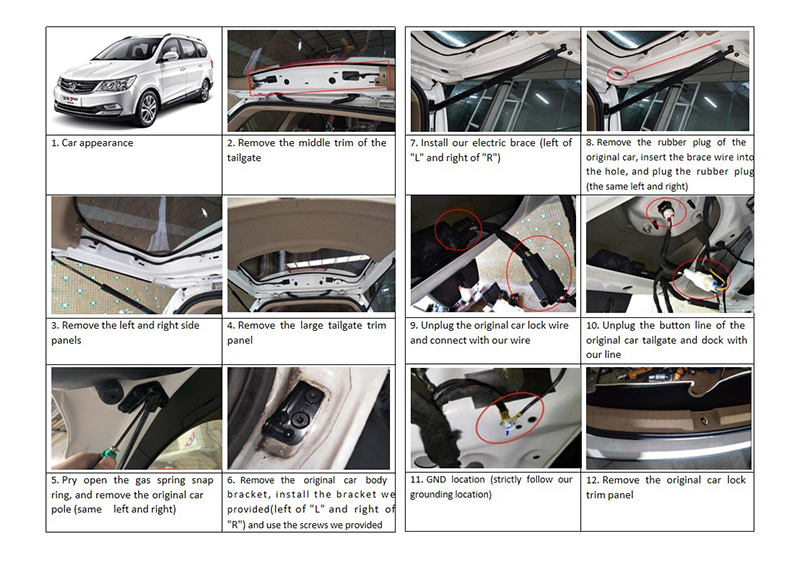 1. Car appearance

2. Remove the middle trim of the tailgate

3. Remove the left and right side panels

4. Remove the large tailgate trim panel

5. Pry open the gas spring snap ring, and remove the original car pole (same left and right)

6. Remove the original car body bracket, install the bracket we provided(left of "L" and right of "R") and use the screws we provided

7. Install our electric brace (left of "L" and right of "R")

8. Remove the rubber plug of the original car, insert the brace wire into the hole, and plug the rubber plug (the same left and right)

9. Unplug the original car lock wire and connect with our wire

10. Unplug the button line of the original car tailgate and dock with our line

11. GND location (strictly follow our grounding location)

12. Remove the original car lock trim panel