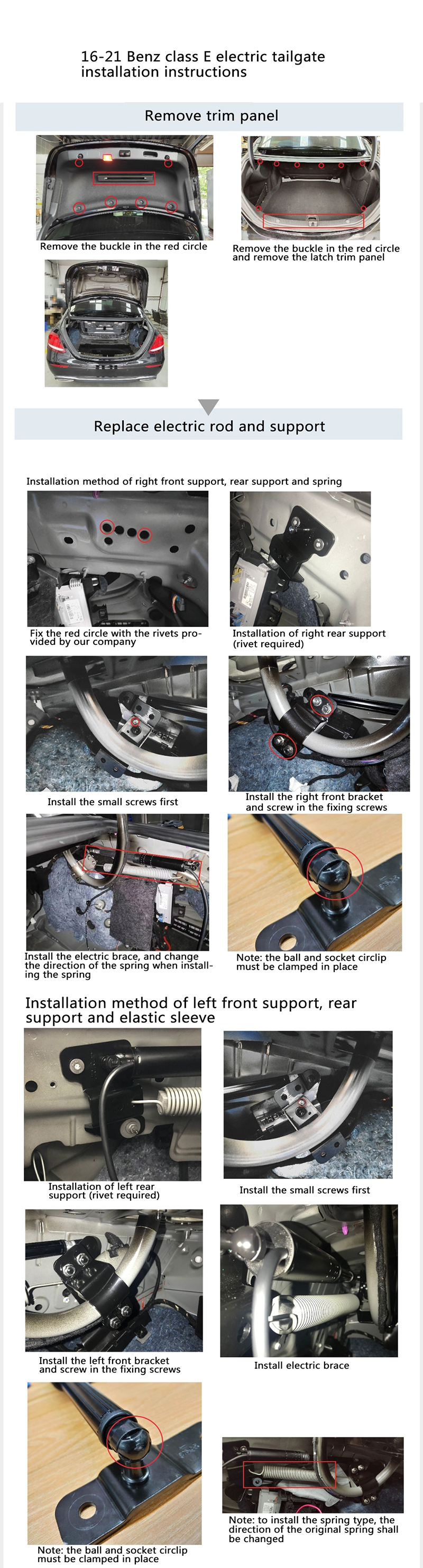 16-21 Benz class E electric tailgate installation instructions

Remove trim panel

Remove the buckle in the red circle

Remove the buckle in the red circle and remove the latch trim panel

Replace electric rod and support

Installation method of right front support, rear support and spring

Fix the red circle with the rivets provided by our company

Installation of right rear support (rivet required)

Install the small screws first

Install the right front bracket and screw in the fixing screws

Install the electric brace, and change the direction of the spring when installing the spring

Note: the ball and socket circlip must be clamped in place

Installation method of left front support, rear support and elastic sleeve

Installation of left rear support (rivet required)

Install the small screws first

Install the left front bracket and screw in the fixing screws

Install electric brace

Note: the ball and socket circlip must be clamped in place

Note: to install the spring type, the direction of the original spring shall be changed