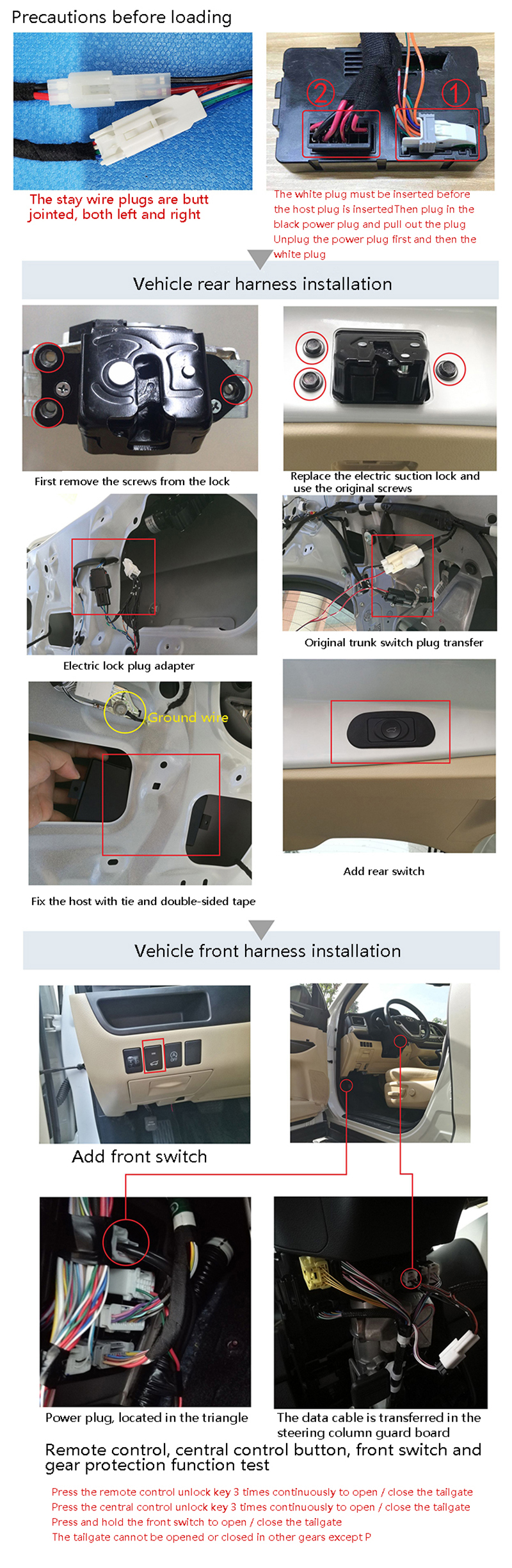 Precautions before loading

The stay wire plugs are butt jointed, both left and right

②
①

The white plug must be inserted before the host plug is insertedThen plug in the black power plug and pull out the plug Unplug the power plug first and then the white plug

Vehicle rear harness installation

First remove the screws from the lock

Replace the electric suction lock and use the original screws

Electric lock plug adapter

Original trunk switch plug transfer

Ground wire

Fix the host with tie and double-sided tape

Add rear switch

Vehicle front harness installation

Add front switch

Power plug, located in the triangle

The data cable is transferred in the steering column guard board

Remote control, central control button, front switch and gear protection function test

Press the remote control unlock key 3 times continuously to open / close the tailgate
Press the central control unlock key 3 times continuously to open / close the tailgate
Press and hold the front switch to open / close the tailgate
The tailgate cannot be opened or closed in other gears except P